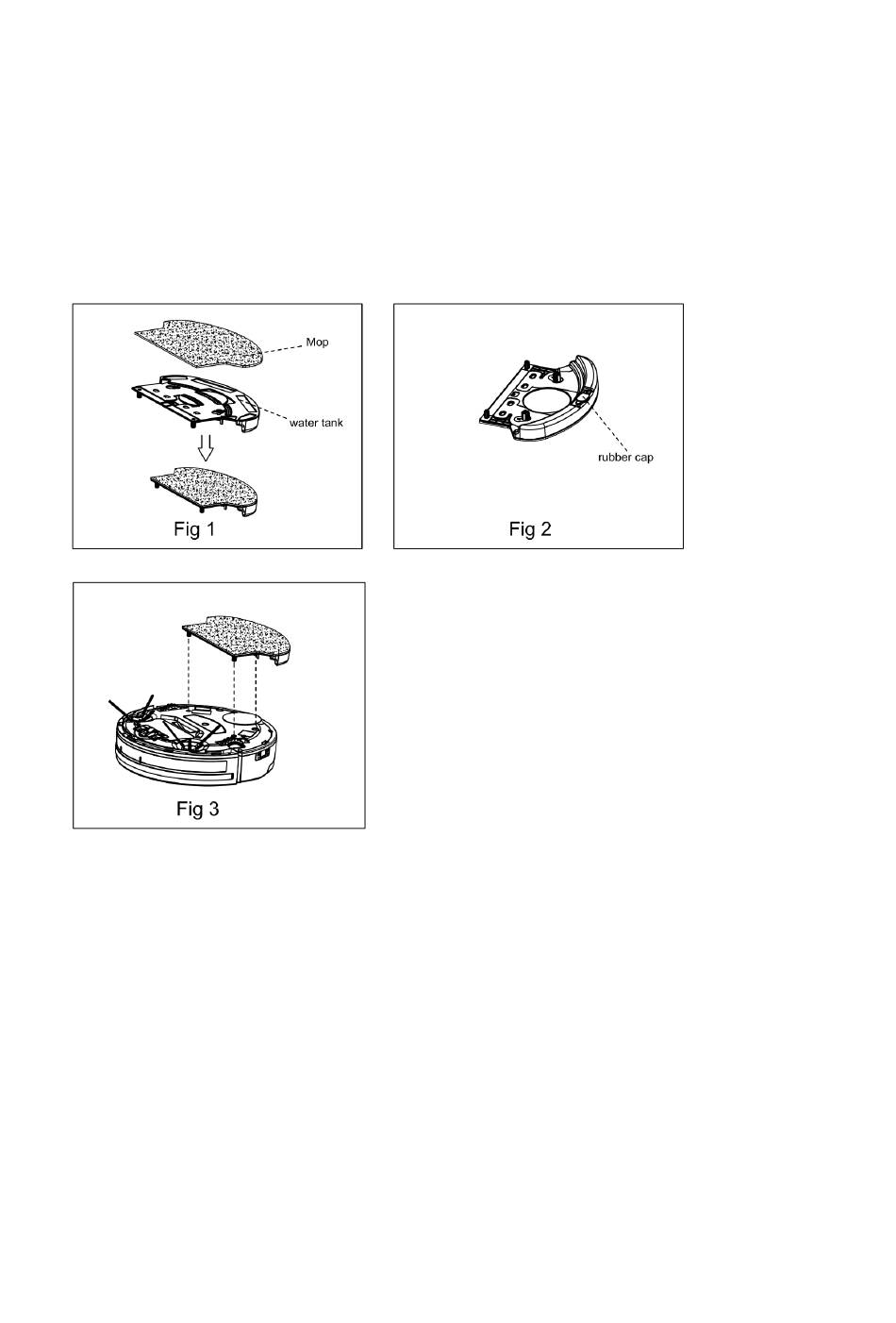 Mop

water tank

Fig 1

rubber cap

Fig 2

Fig 3