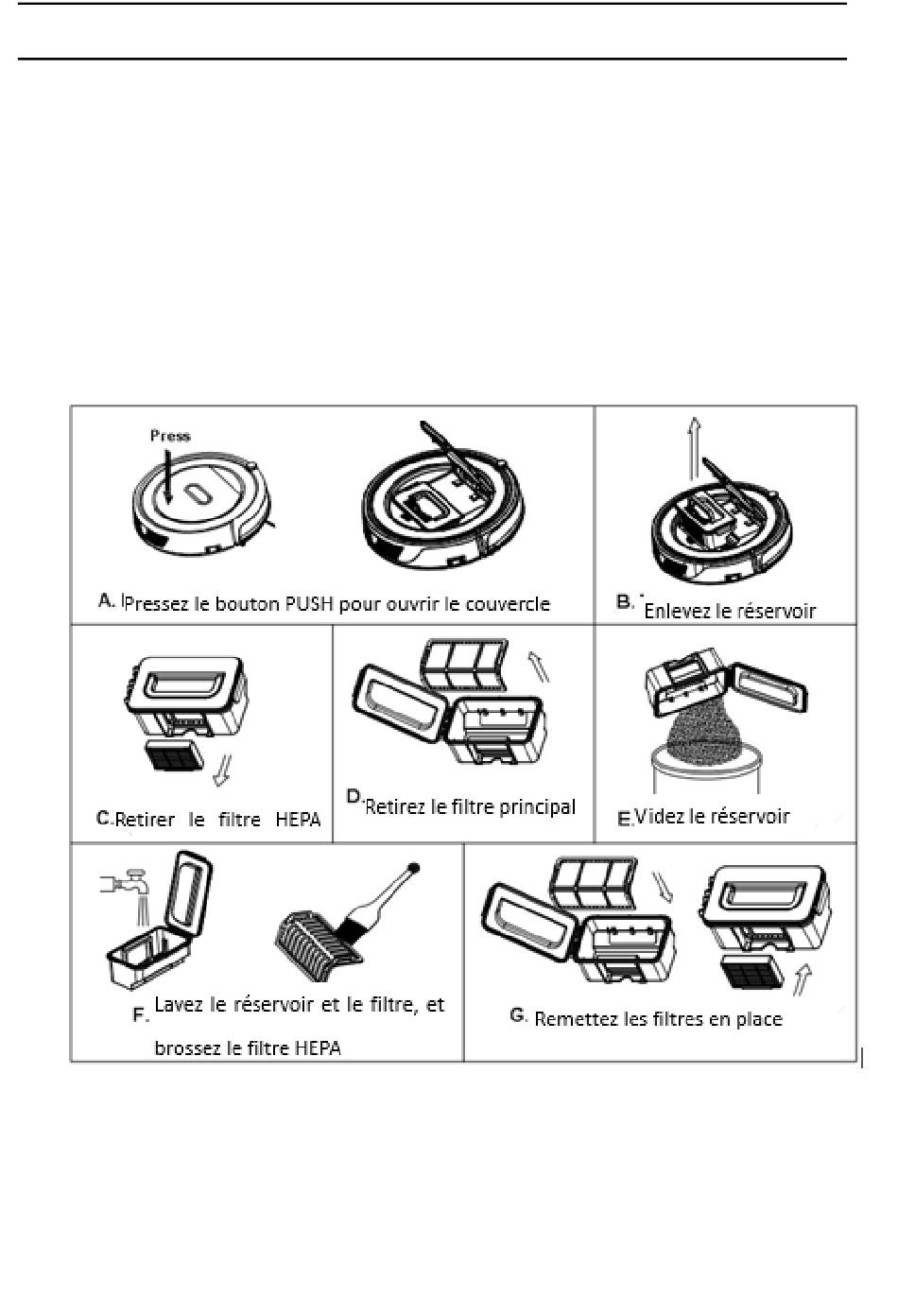 Press

A. Pressez le bouton PUSH pour ouvrir le couvercle

B. Enlevez le réservoir

C. Retirer le filtre HEPA

D. Retirez le filtre principal

E. Videz le réservoir

F. Lavez le réservoir et le filtre, et brossez le filtre HEPA

G. Remettez les filtres en place