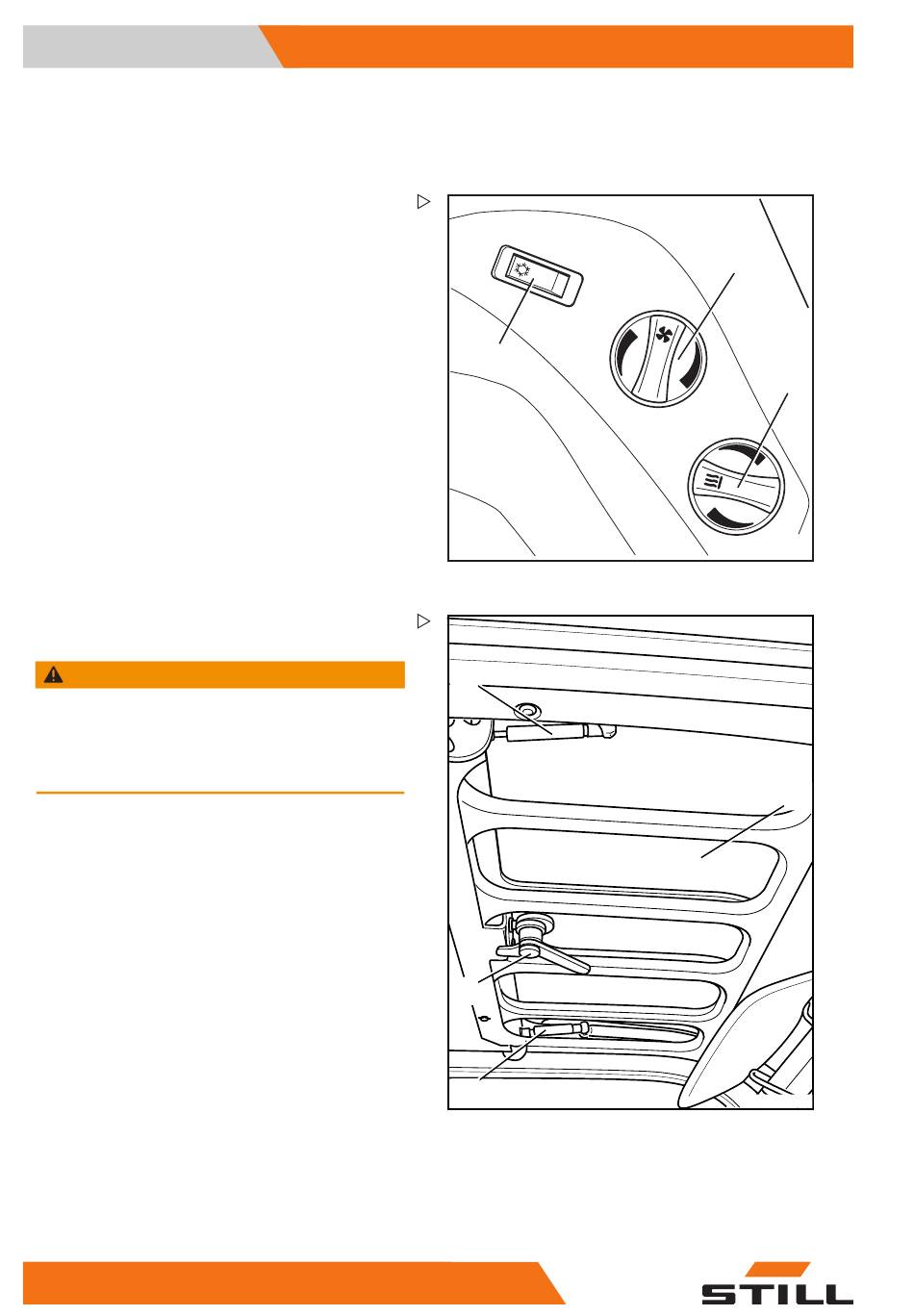 STILL