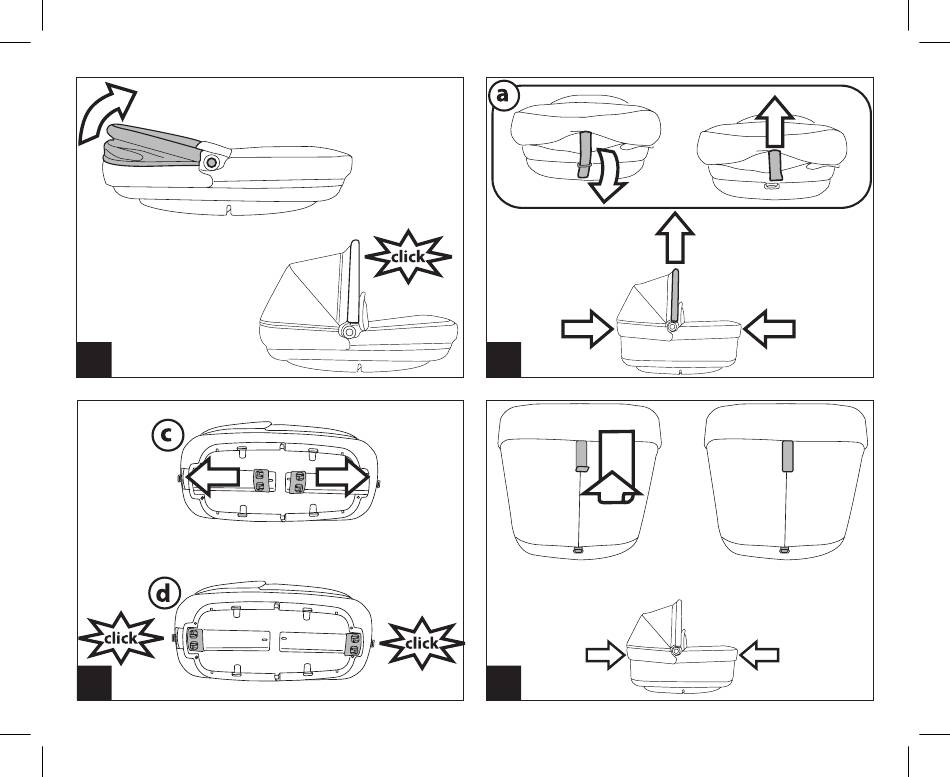 click

a

c

d

click

click