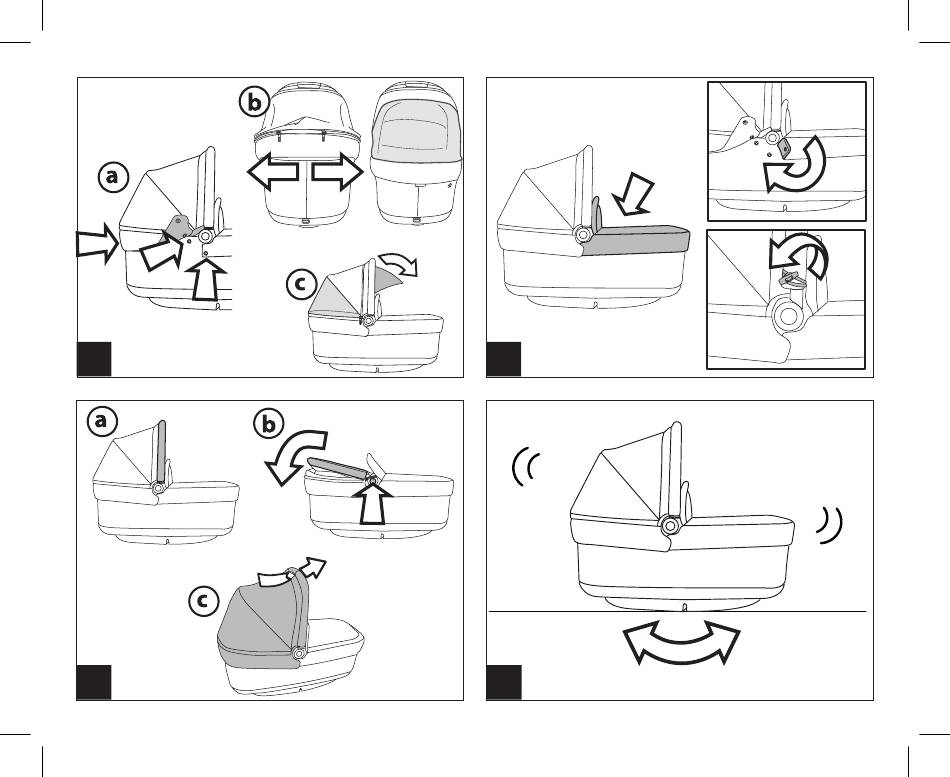 b

a

c

a

b

c