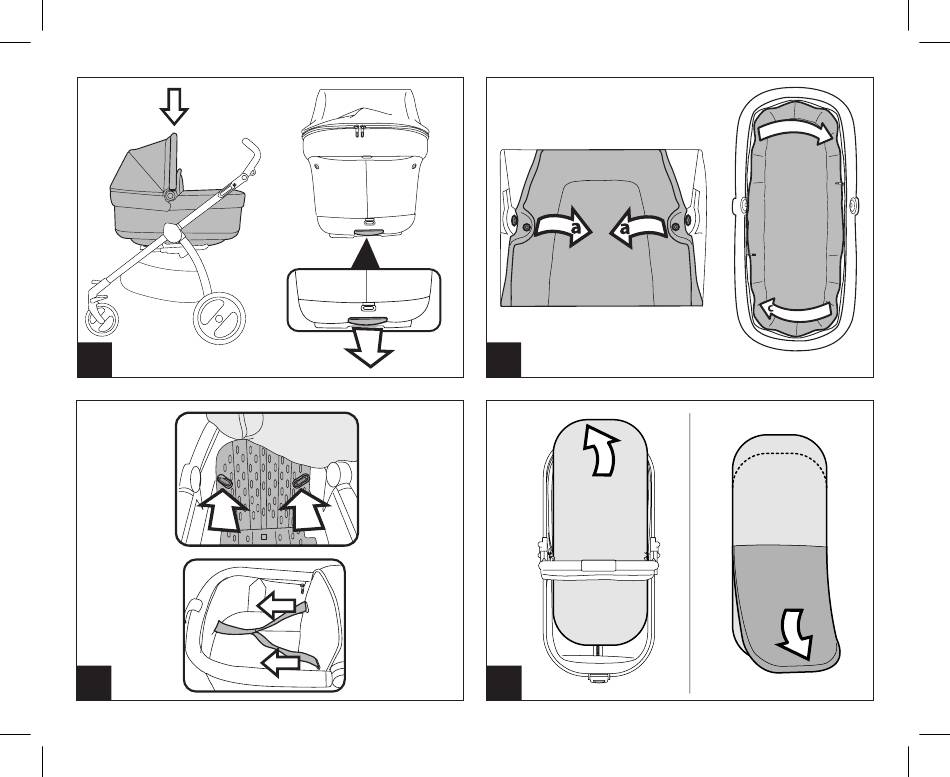 a a