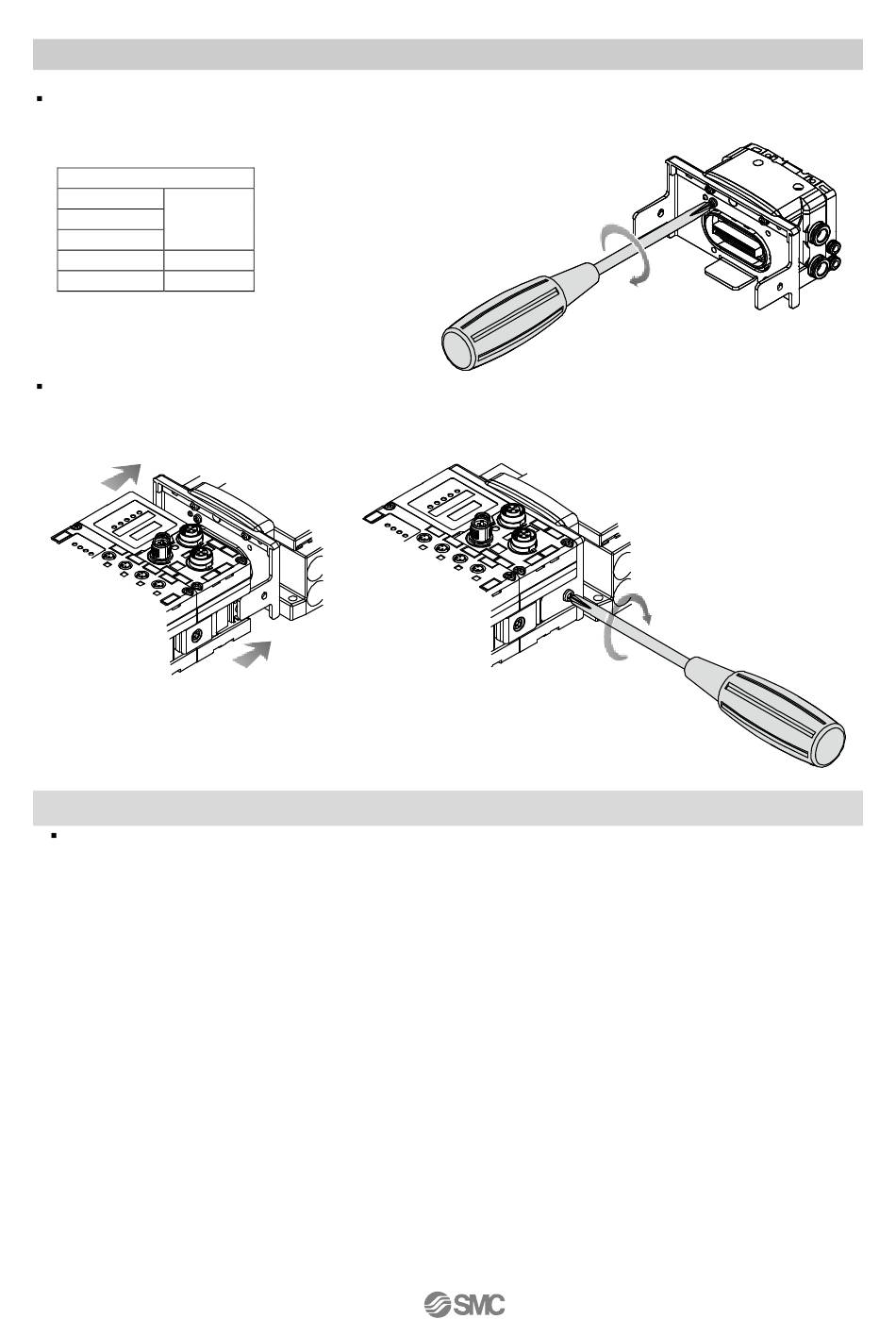 SMC