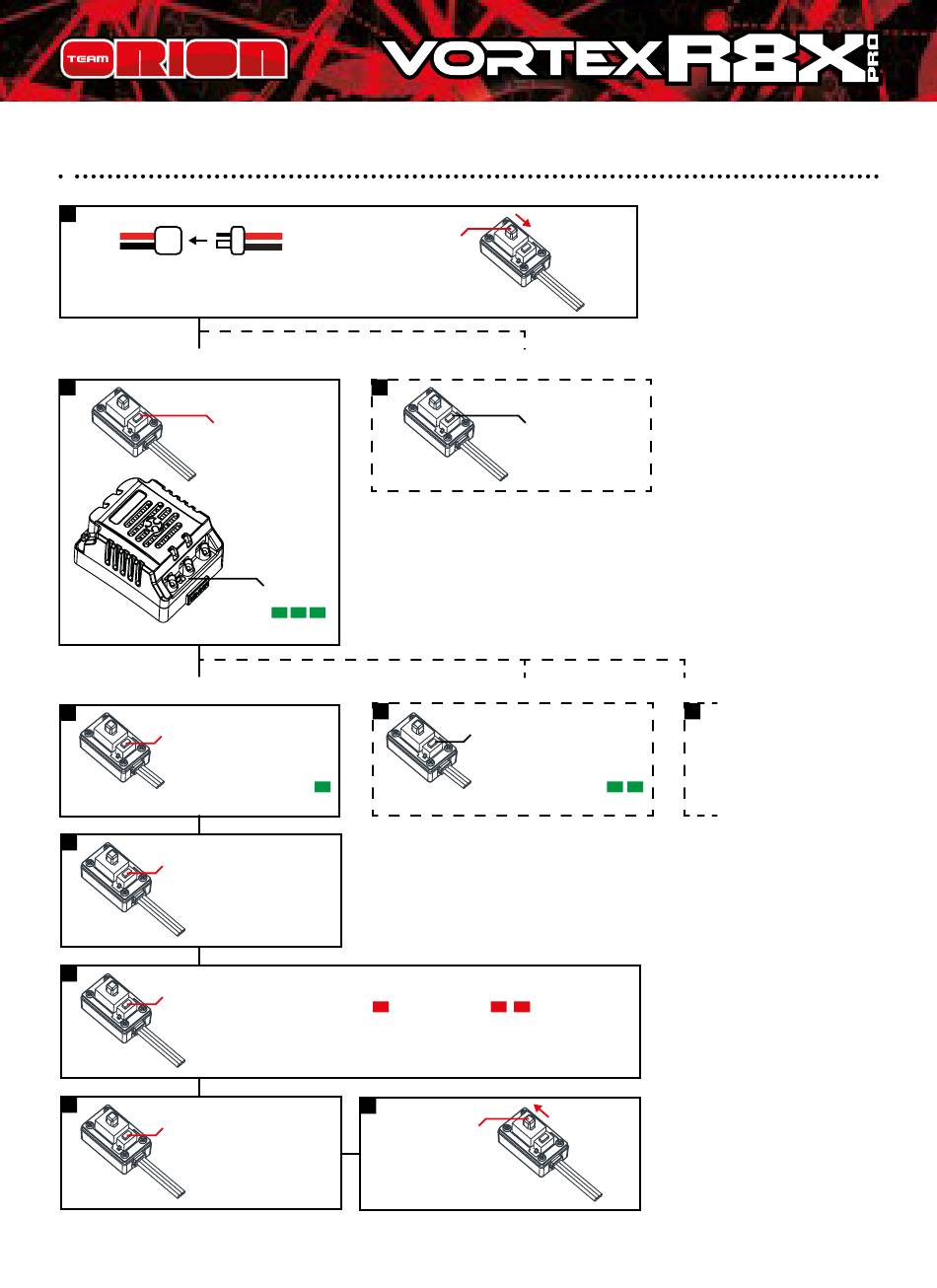 TEAM ORION

VORTEX R8X PRO