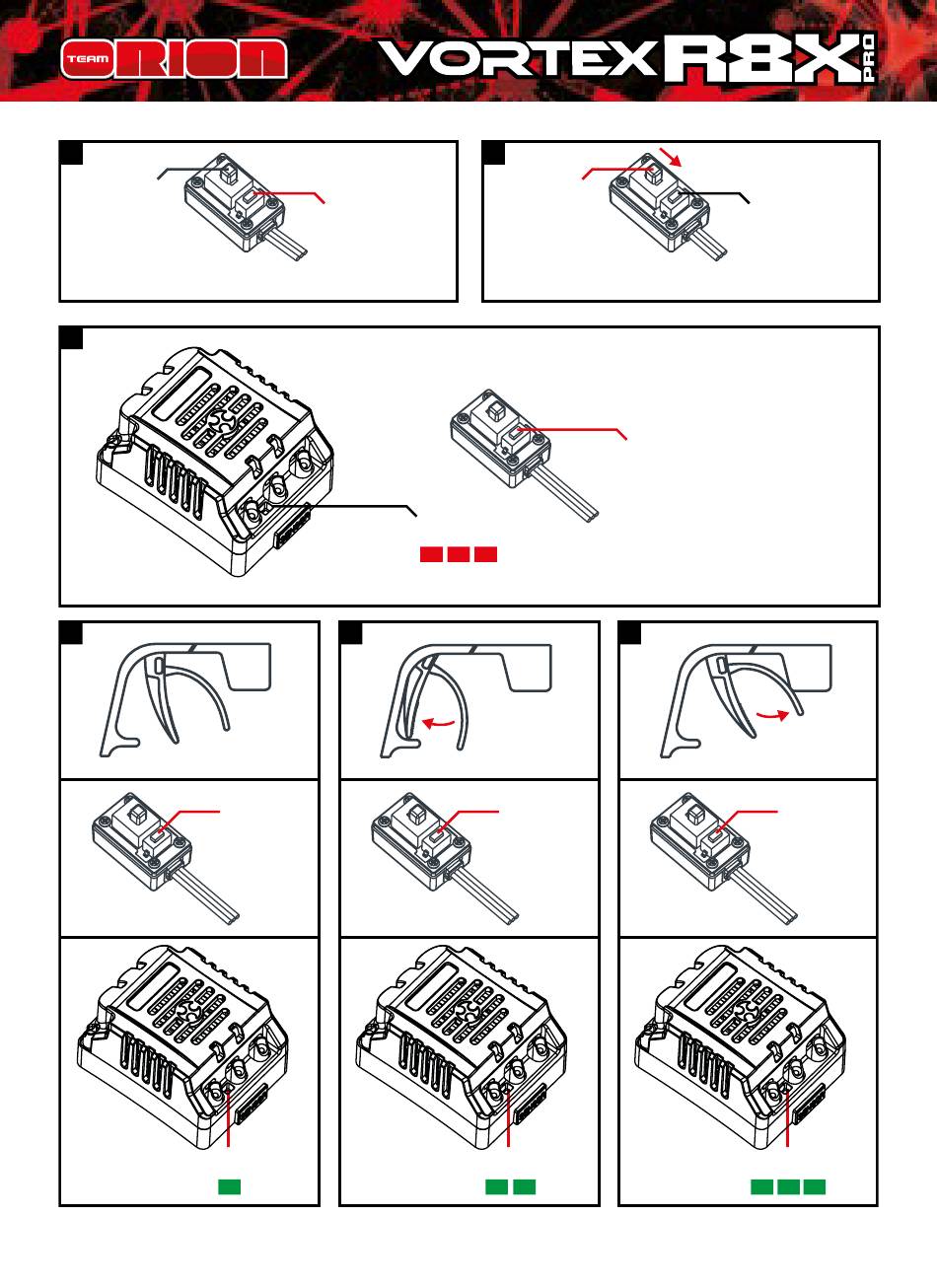 TEAM ORION

VORTEX R8X PRO