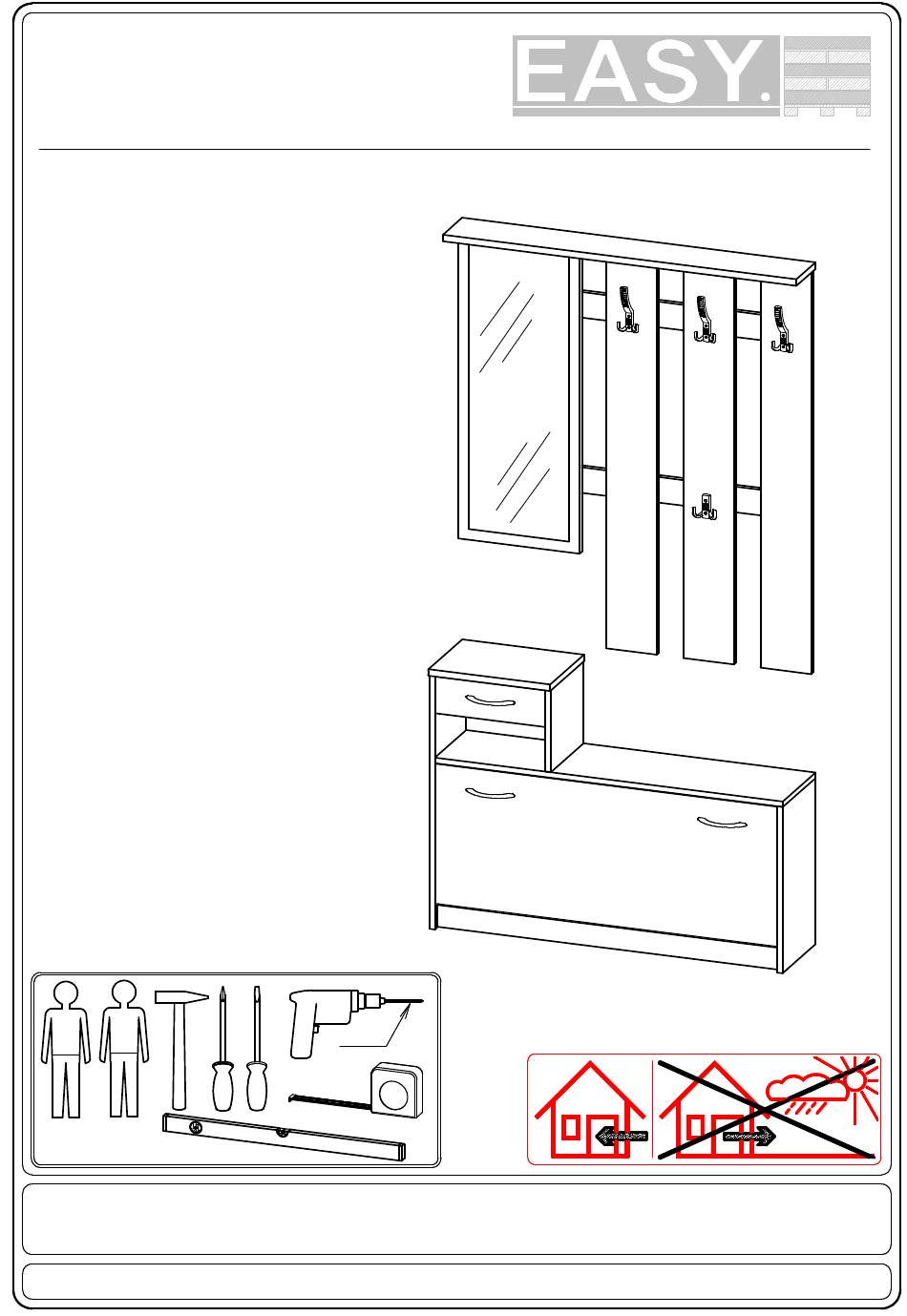 EASY.