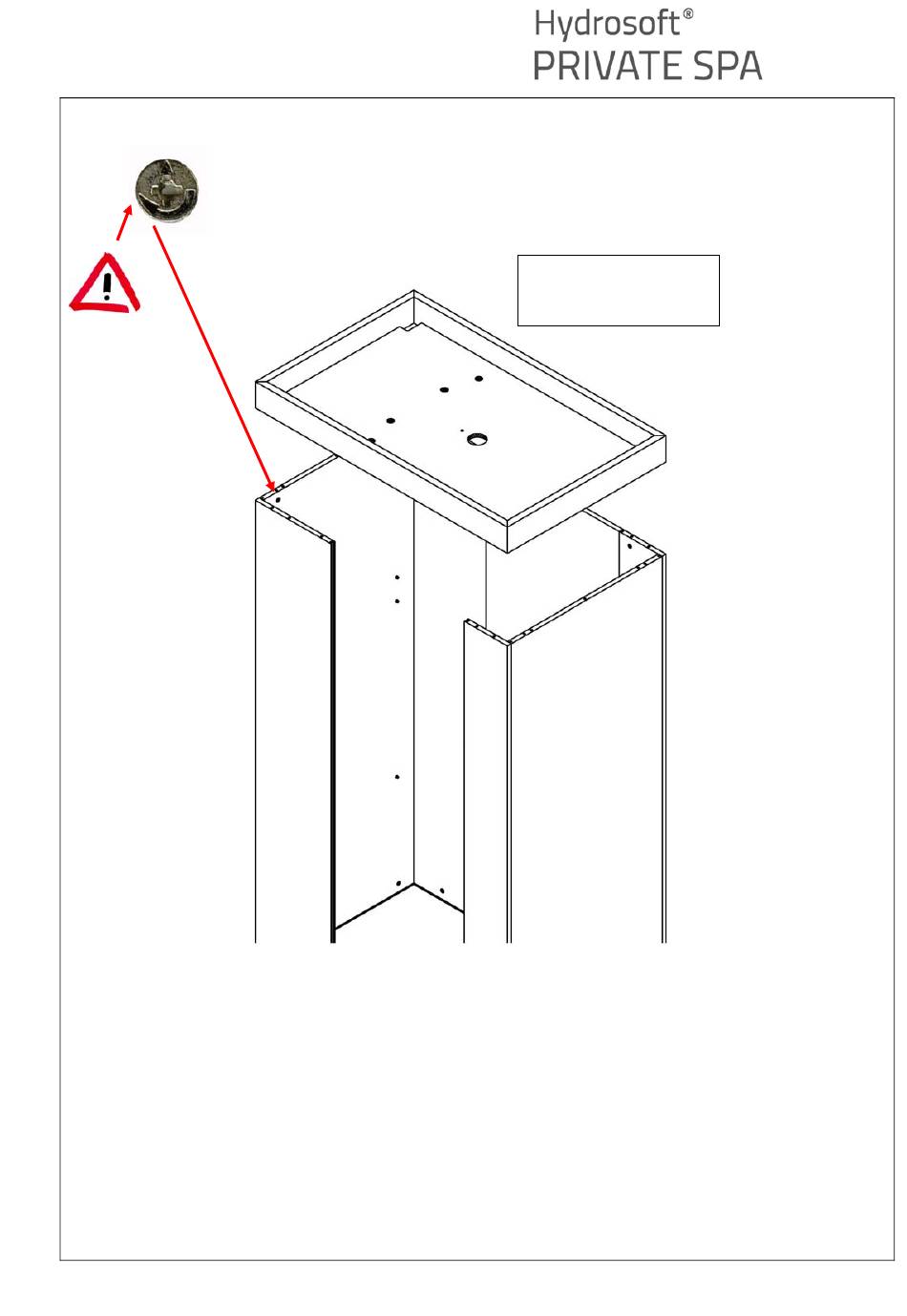 Hydrosoft®
PRIVATE SPA