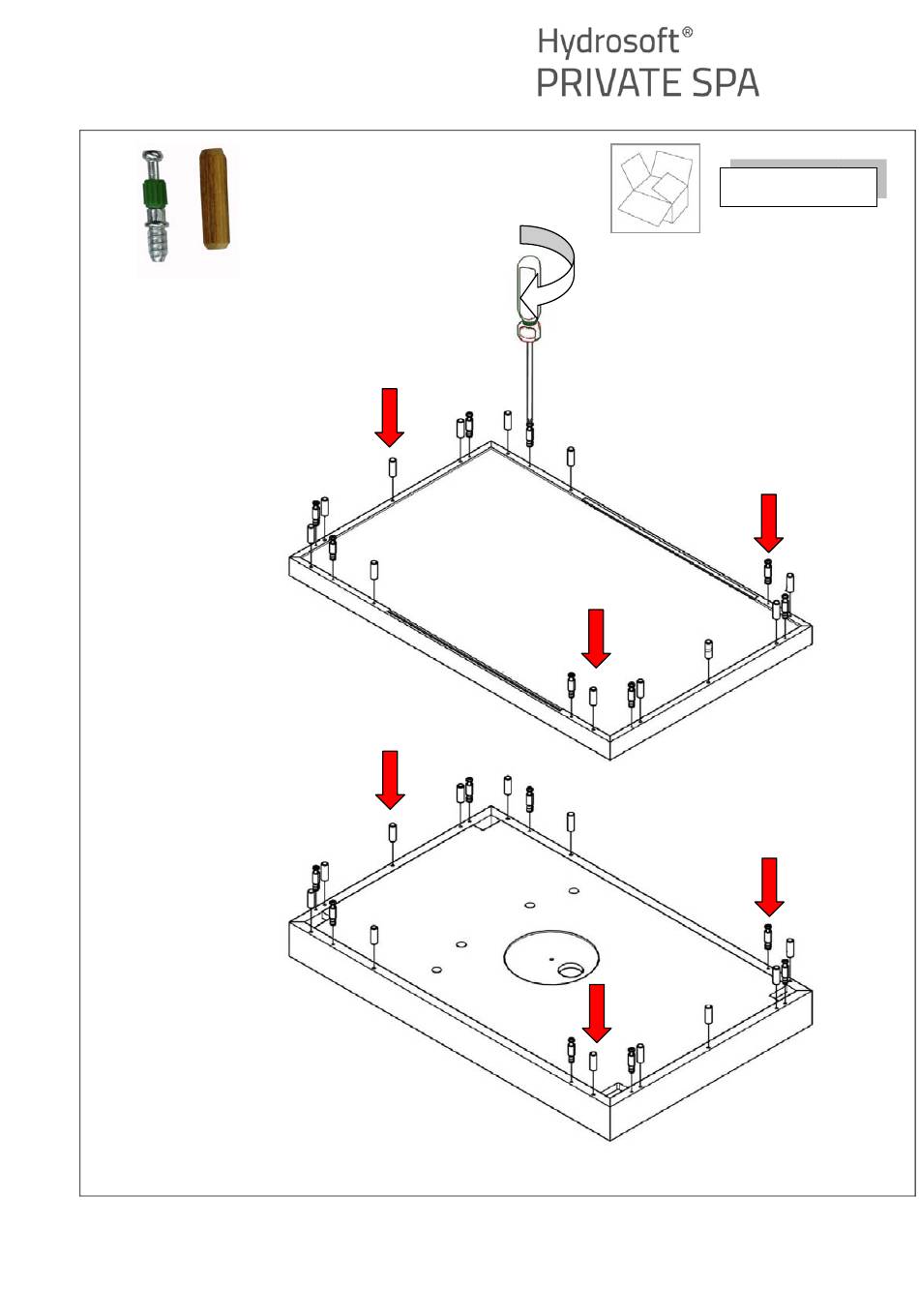 Hydrosoft®
PRIVATE SPA