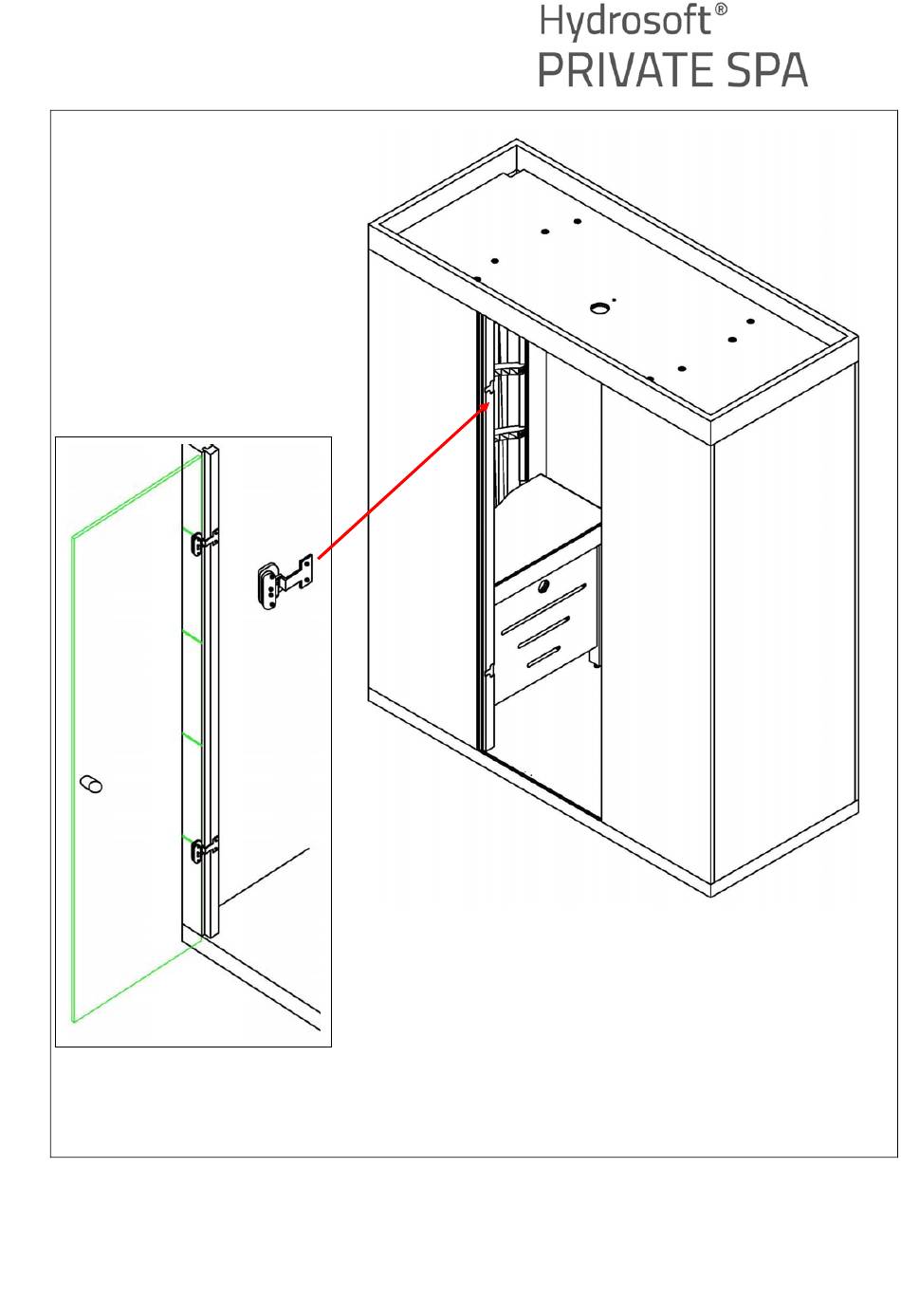 Hydrosoft®
PRIVATE SPA