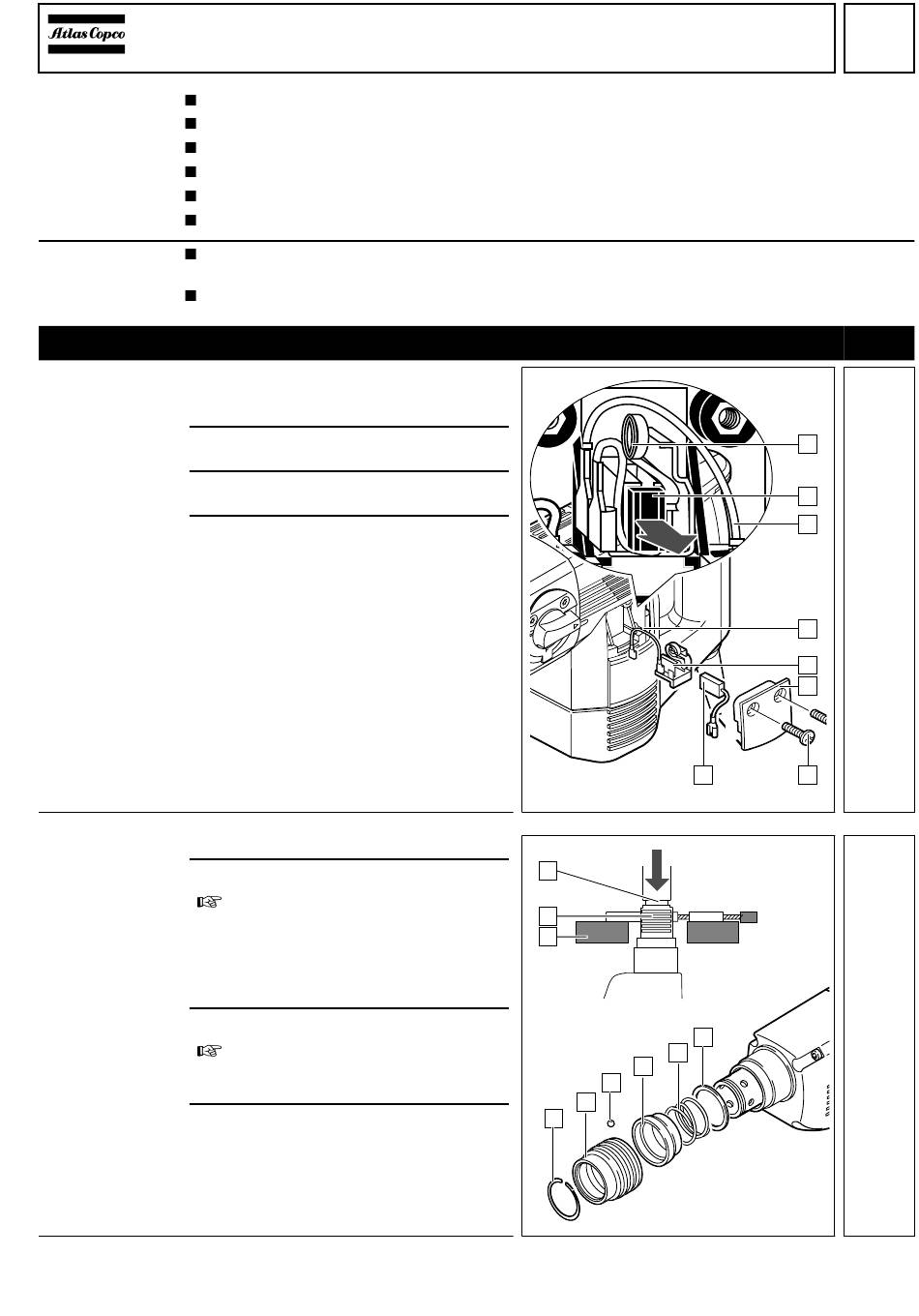 Atlas Copco