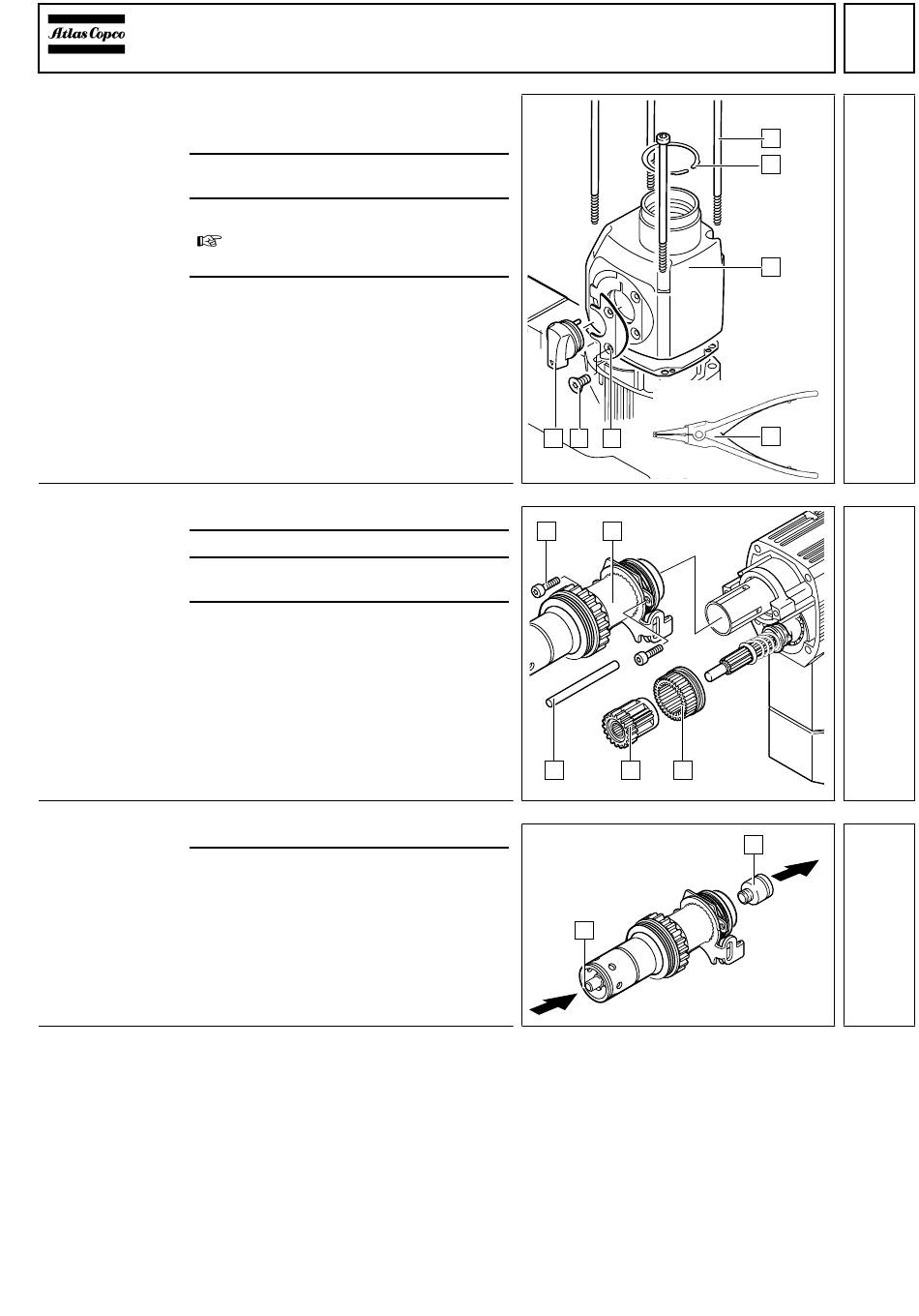 Atlas Copco