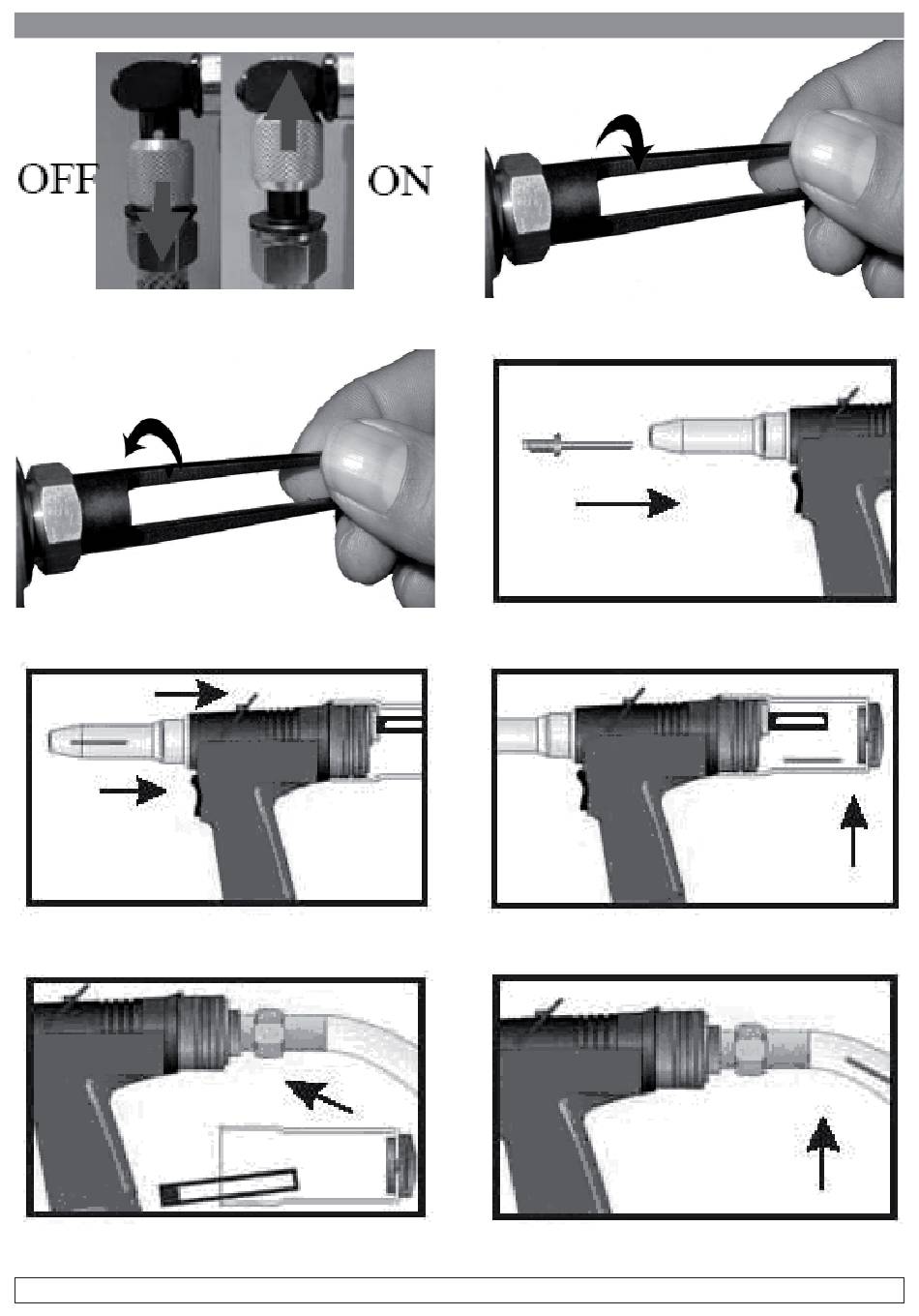 OFF

ON