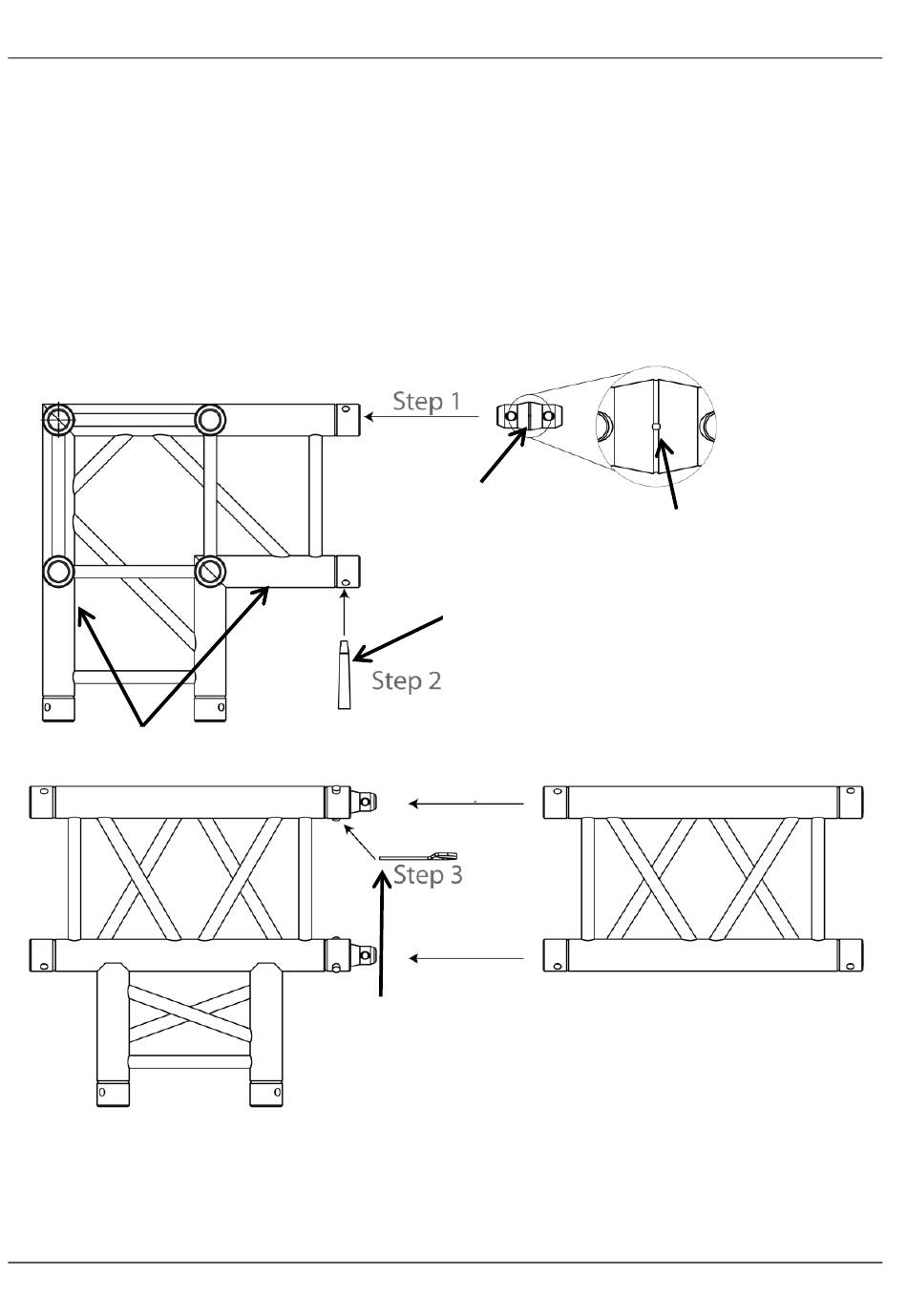 Step 1

Step 2

Step 3