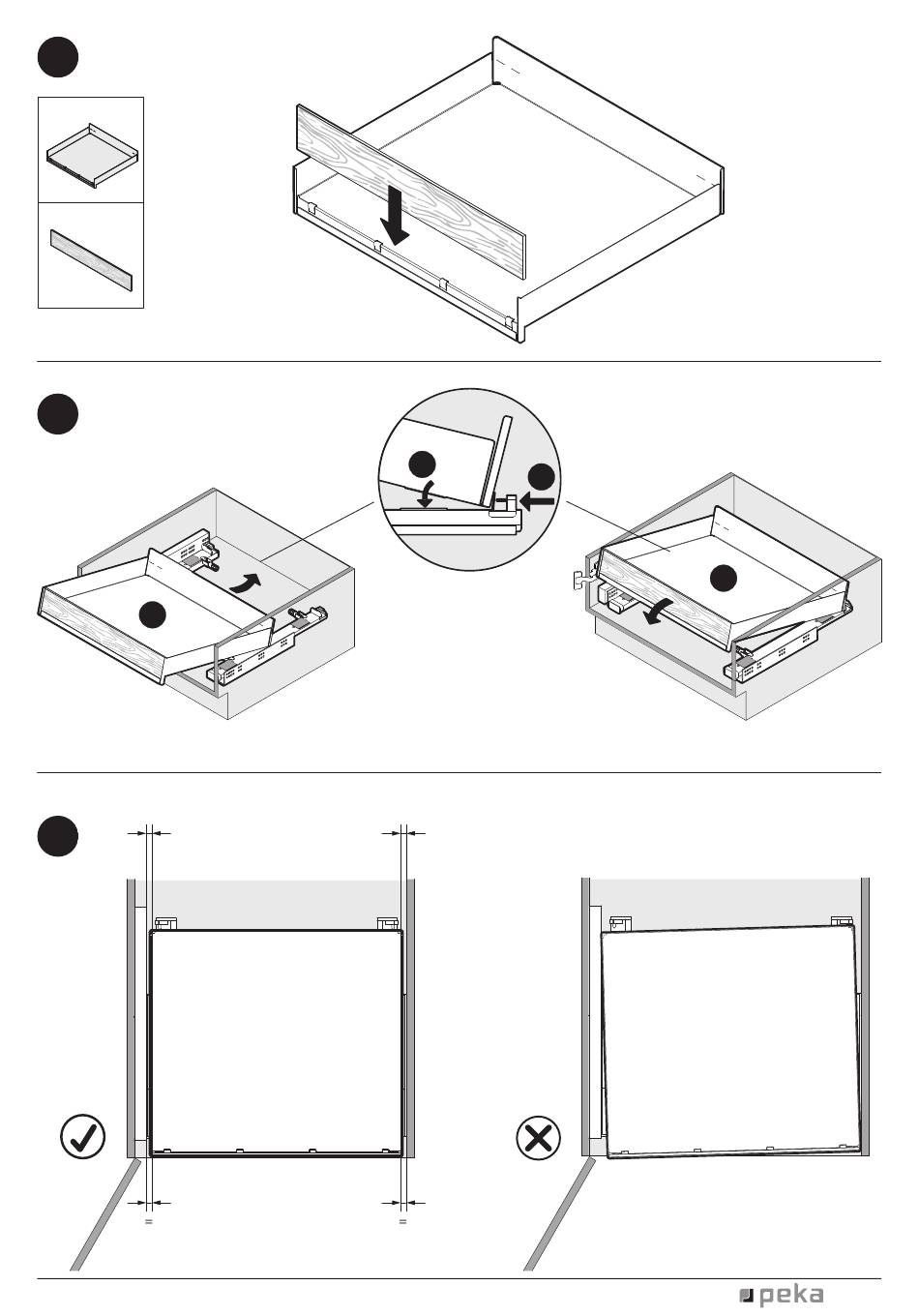 =

=

peka