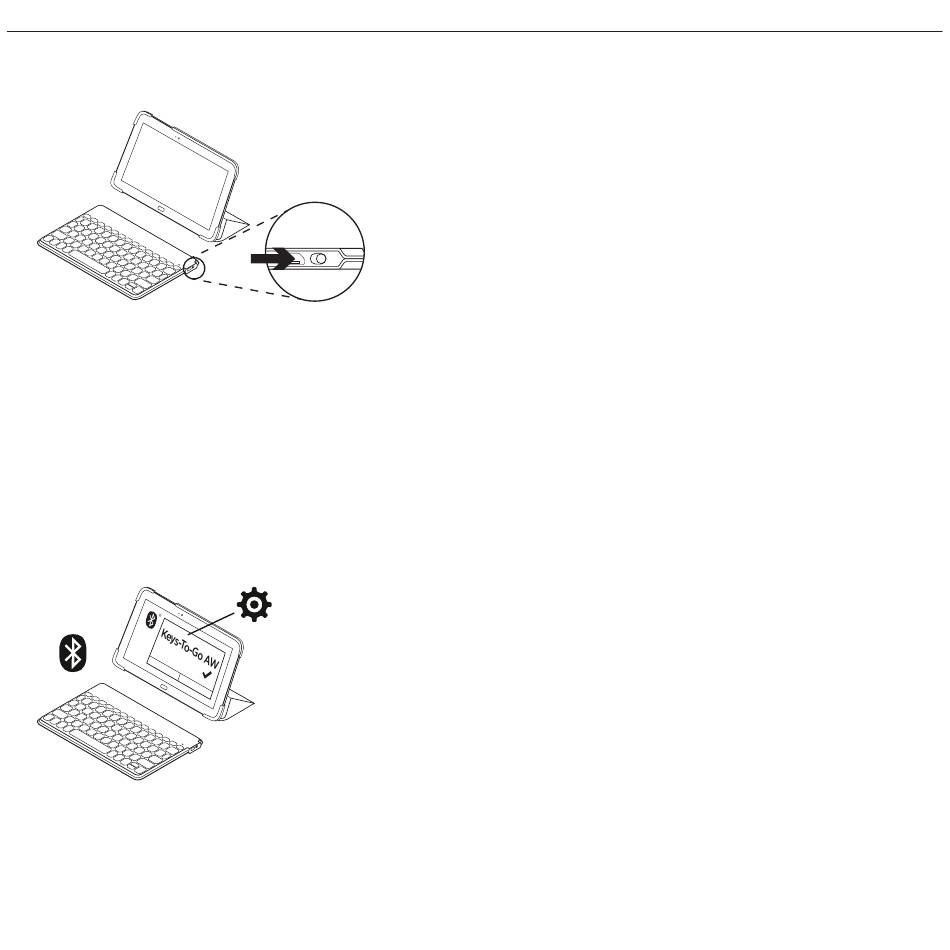 Keys-To-Go AW