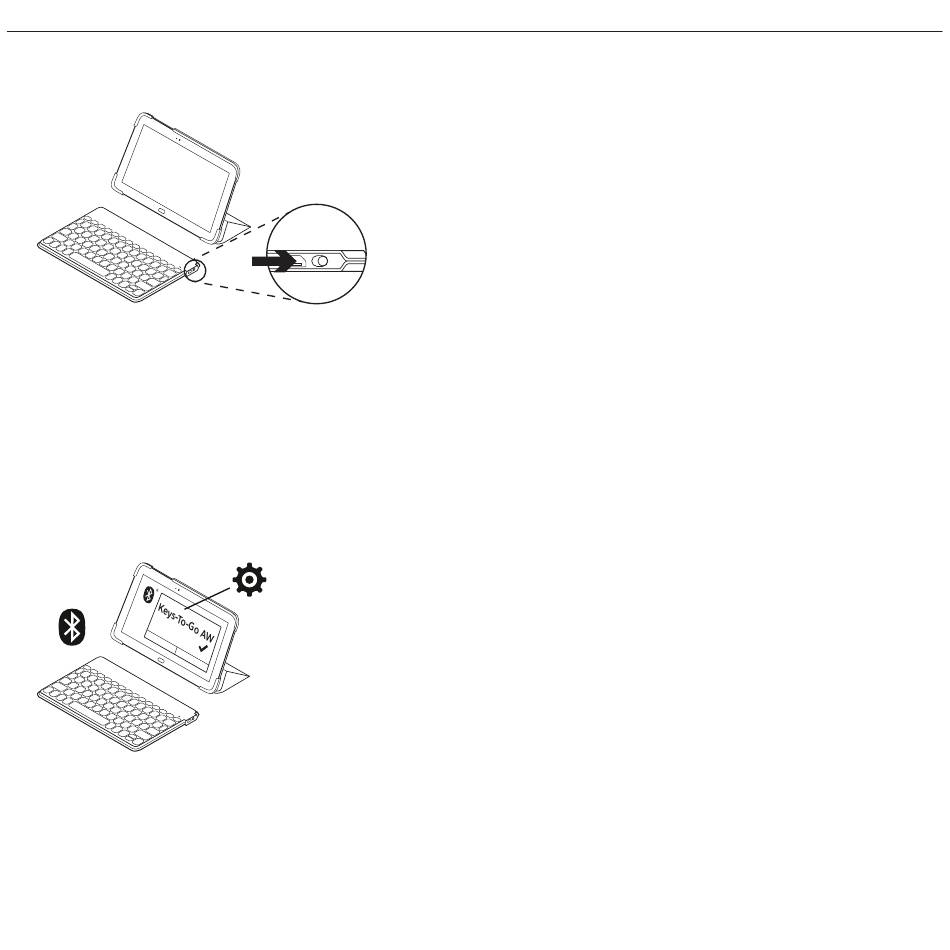 Keys-To-Go AW