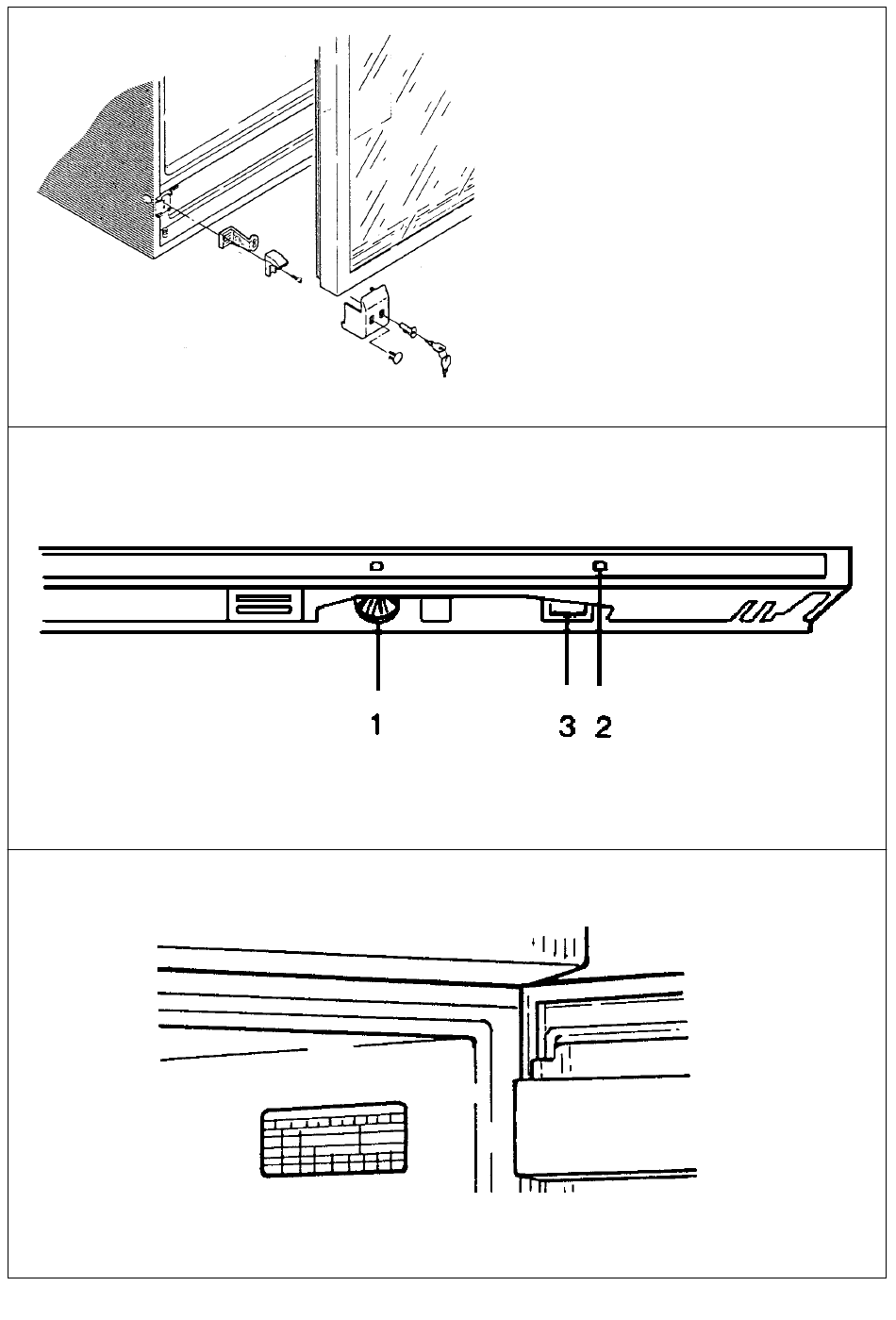 1

3 2