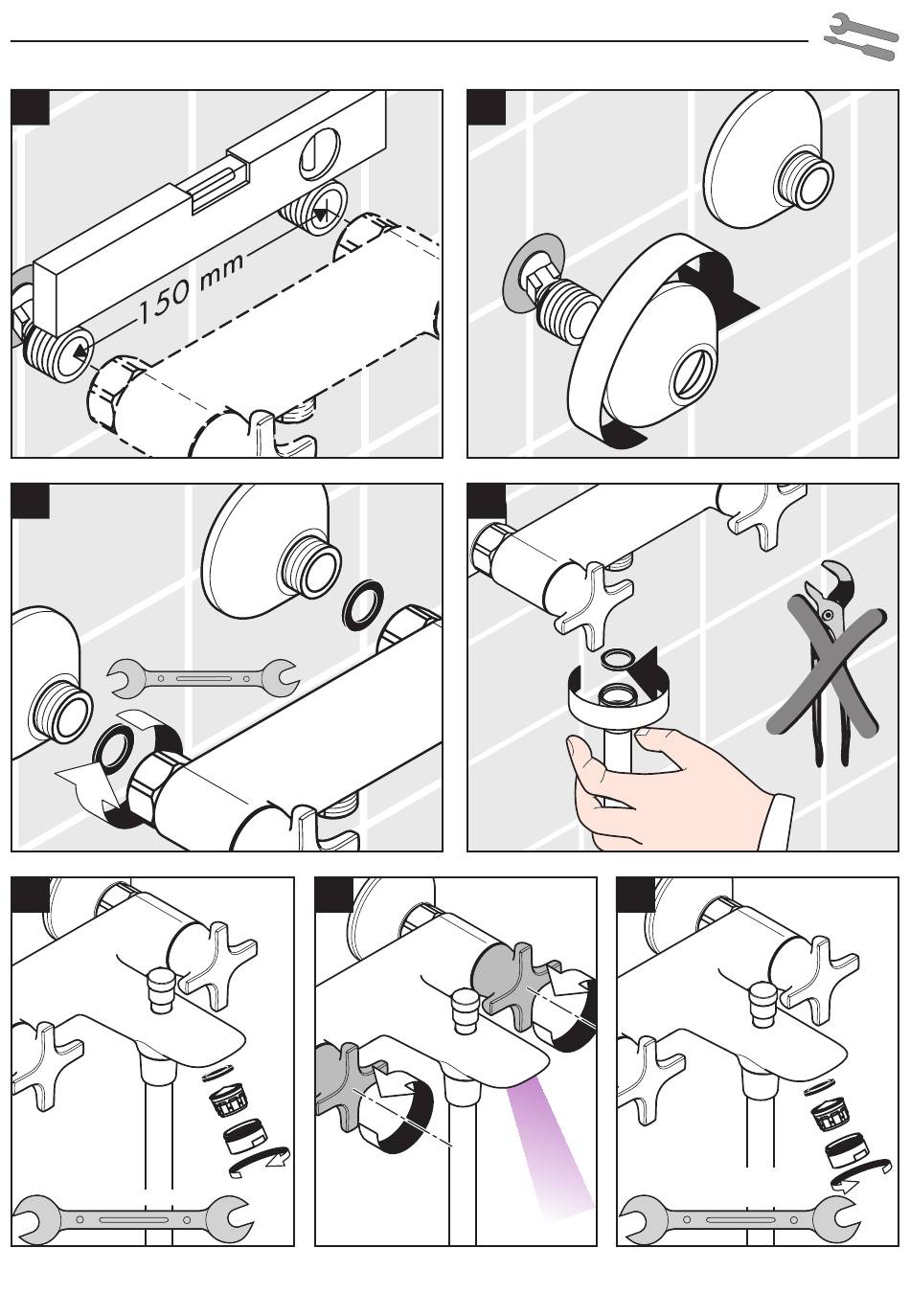 150 mm