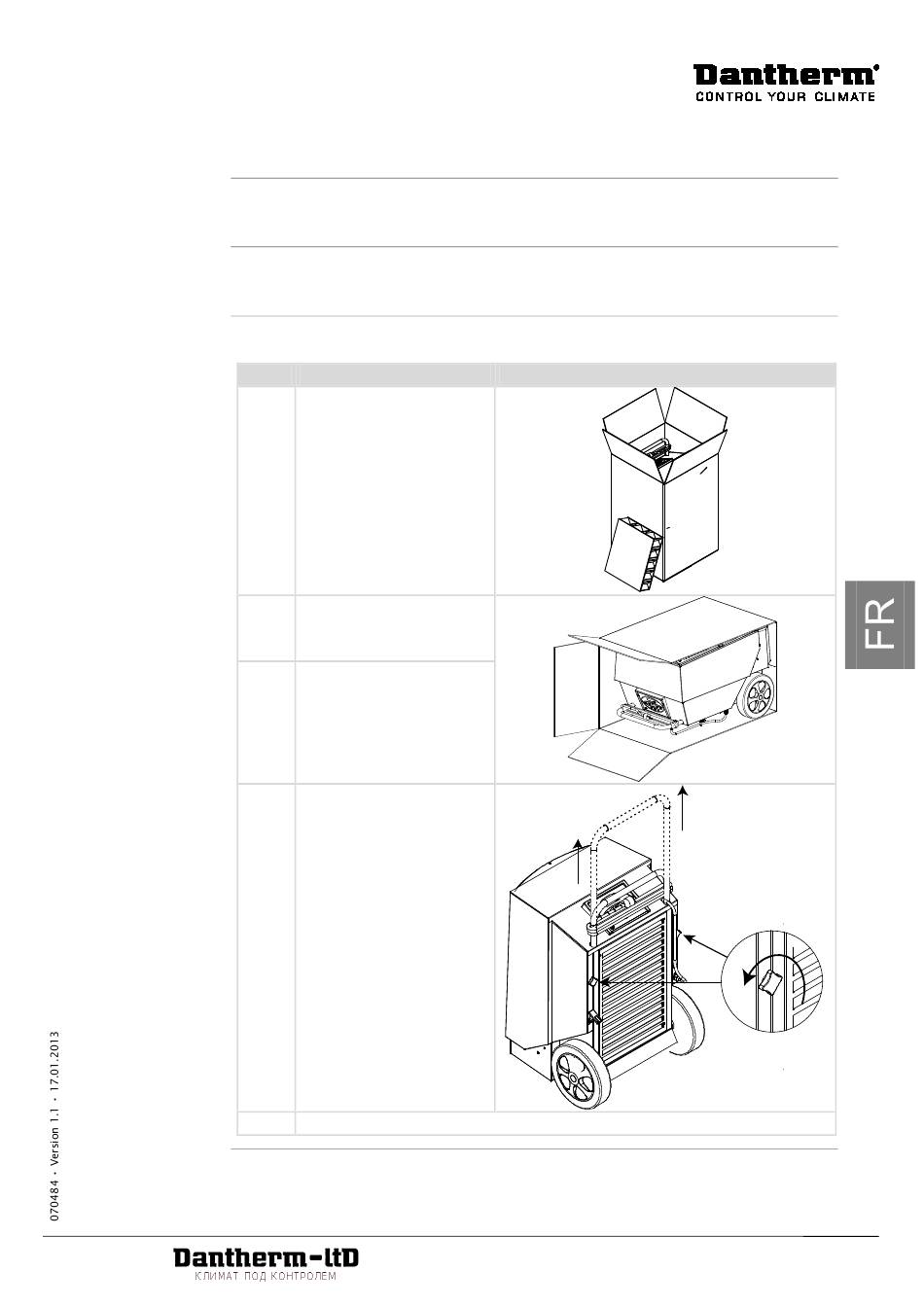 Dantherm®
CONTROL YOUR CLIMATE

FR

070484 • Version 1.1 • 17.01.2013

Dantherm-ltD
КЛИМАТ ПОД КОНТРОЛЕМ