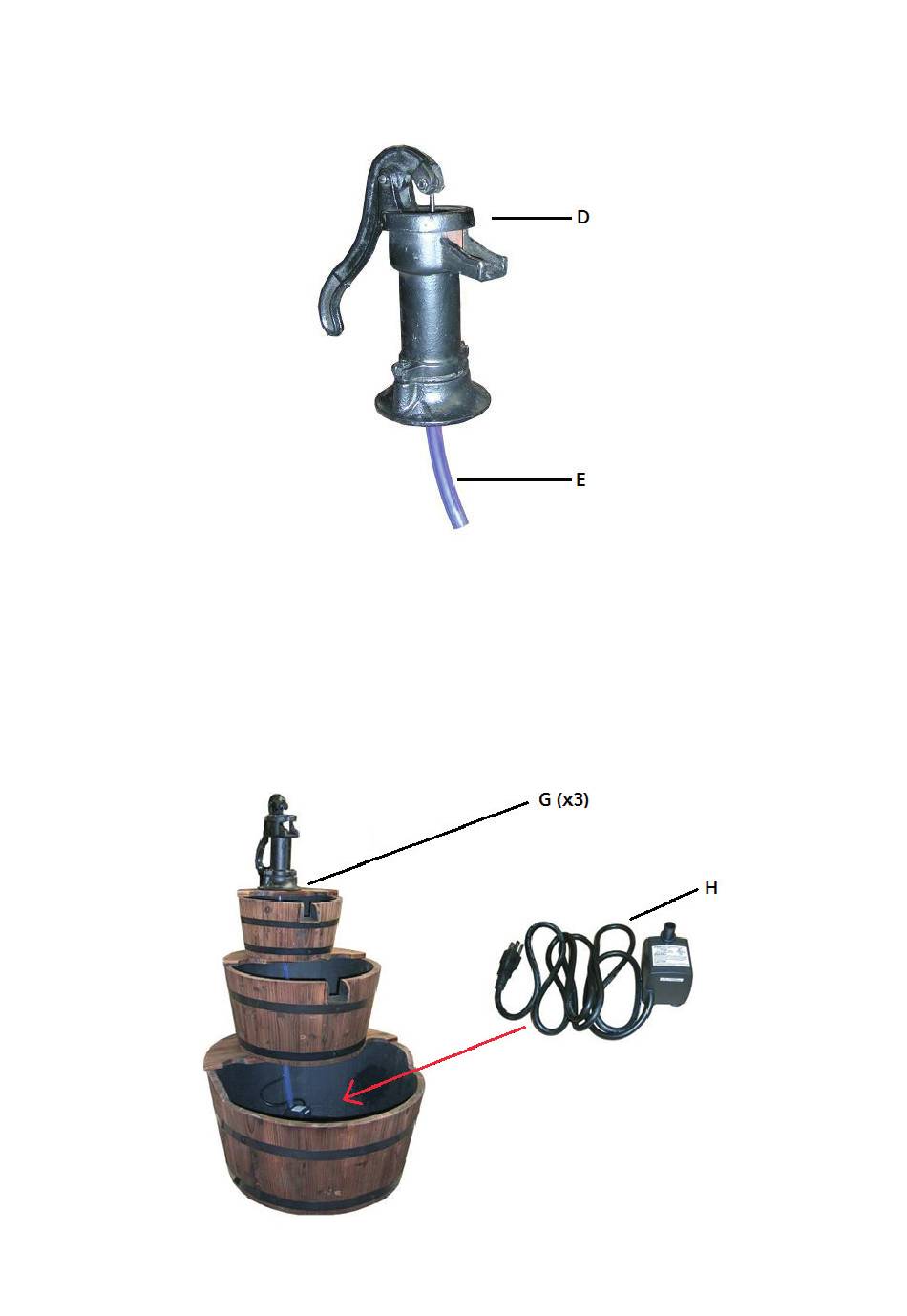 D

E

G (x3)

H