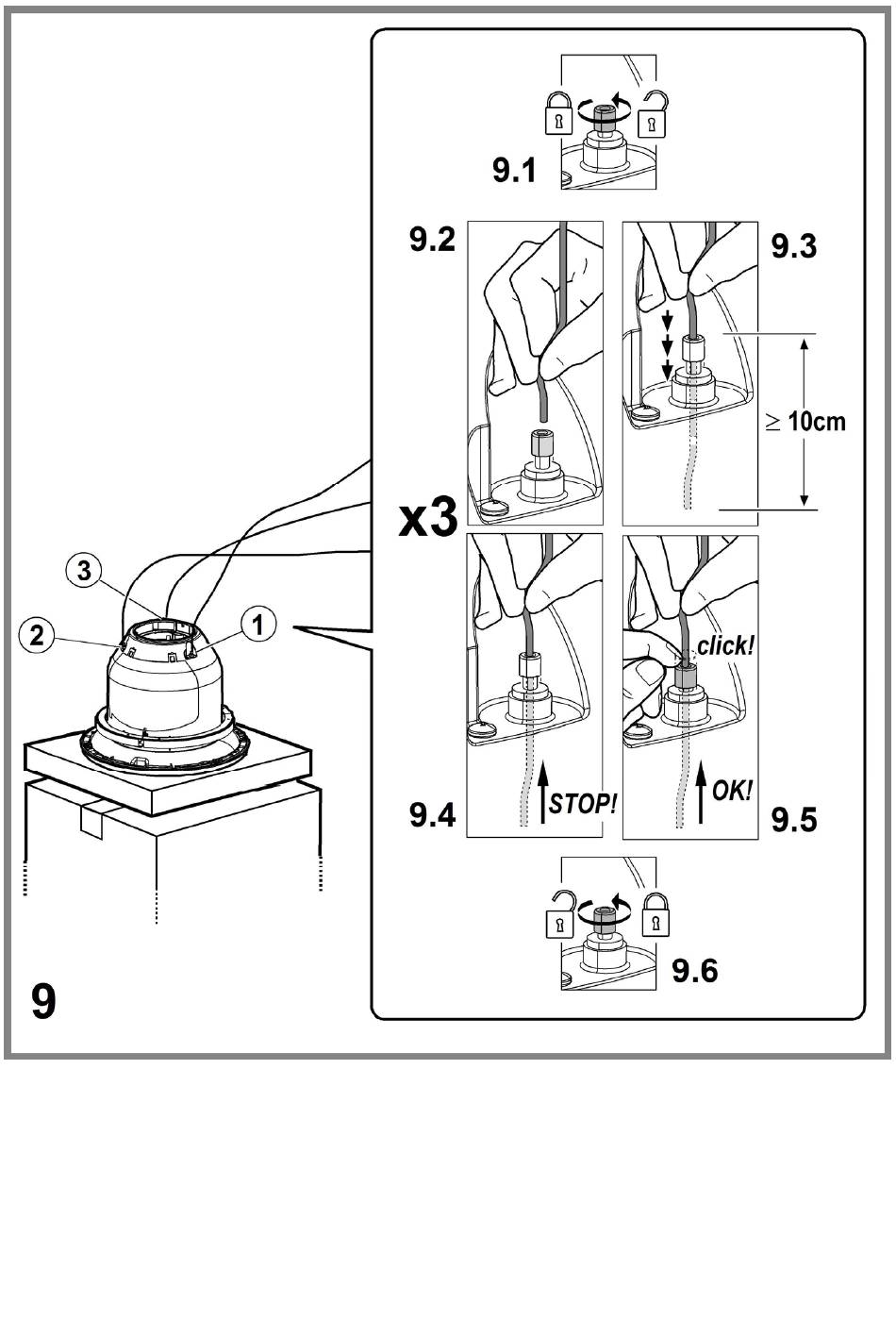 9.1

9.2

9.3

$\geq$ 10cm

x3

3

2

1

click!

9.4

STOP!

OK!

9.5

9.6

9