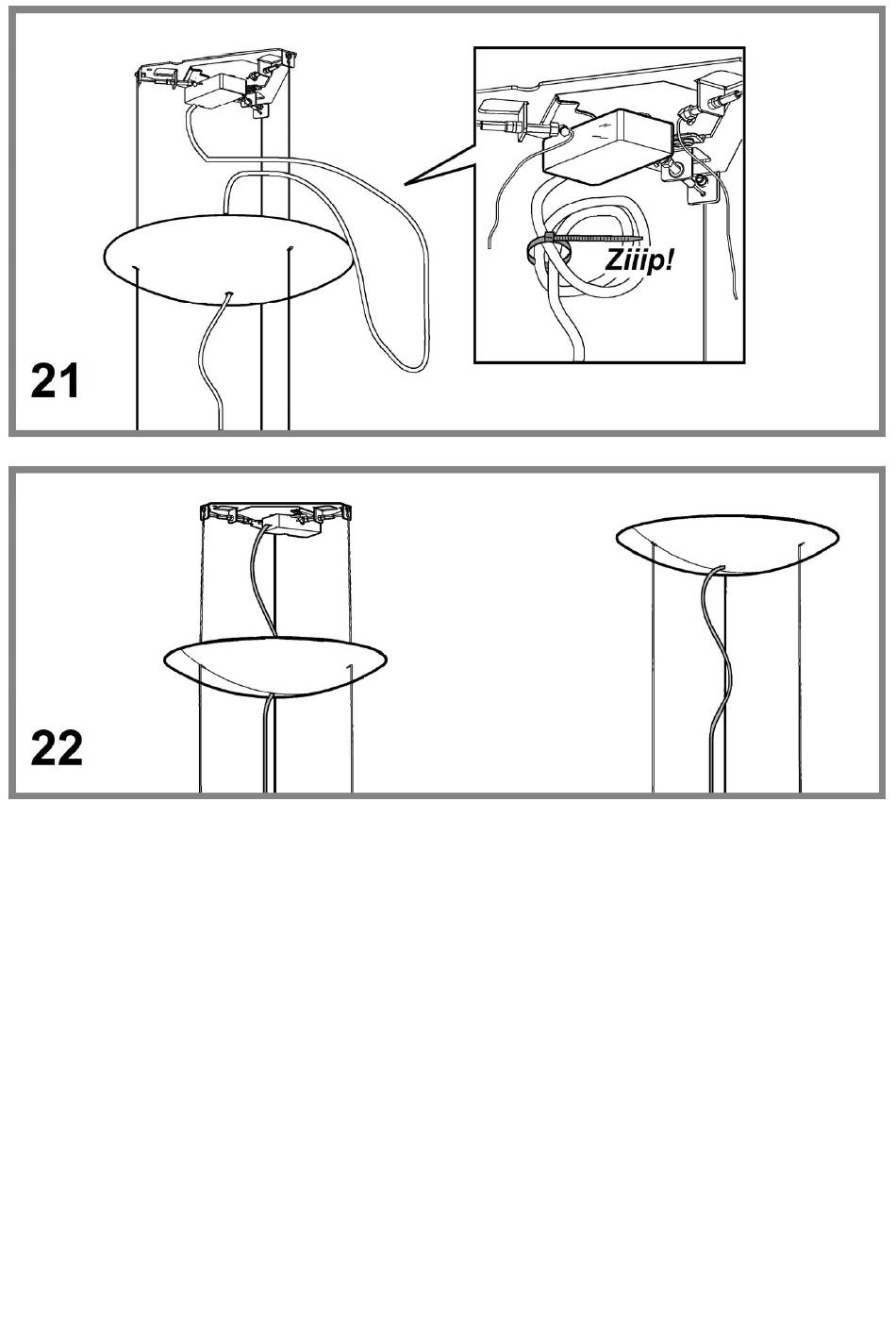 Ziiip!

21

22