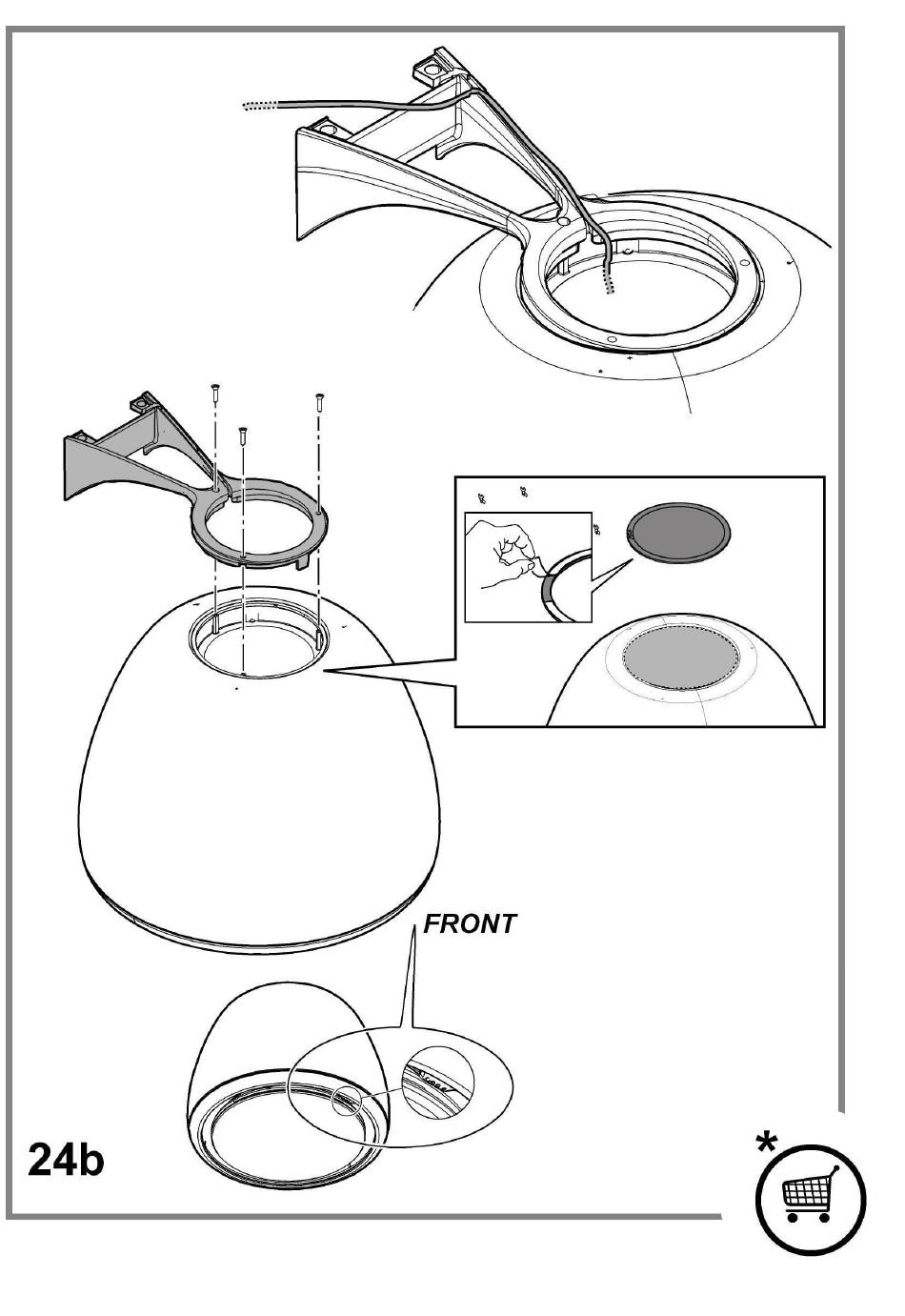 FRONT

24b

*