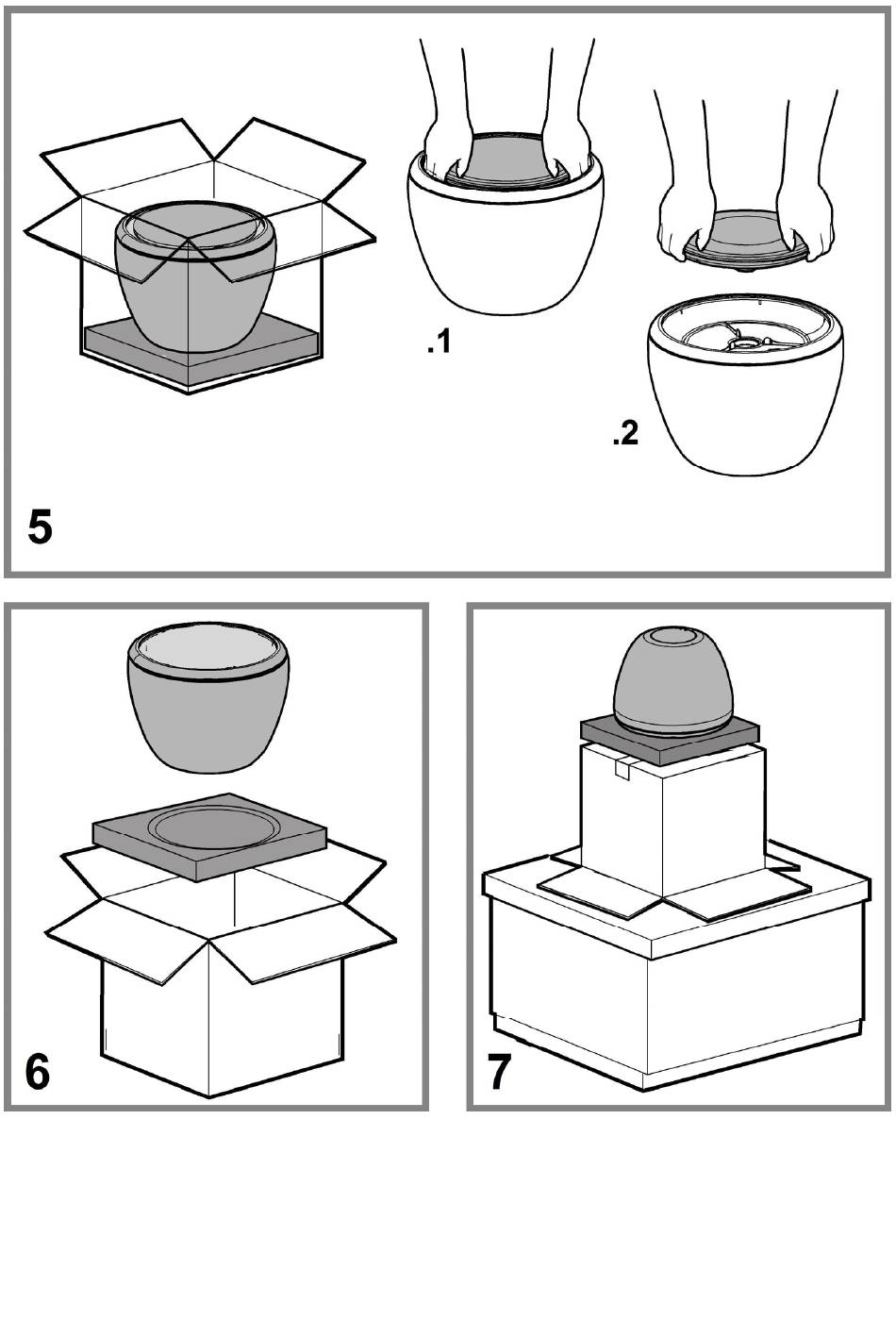 .1

.2

5

6

7