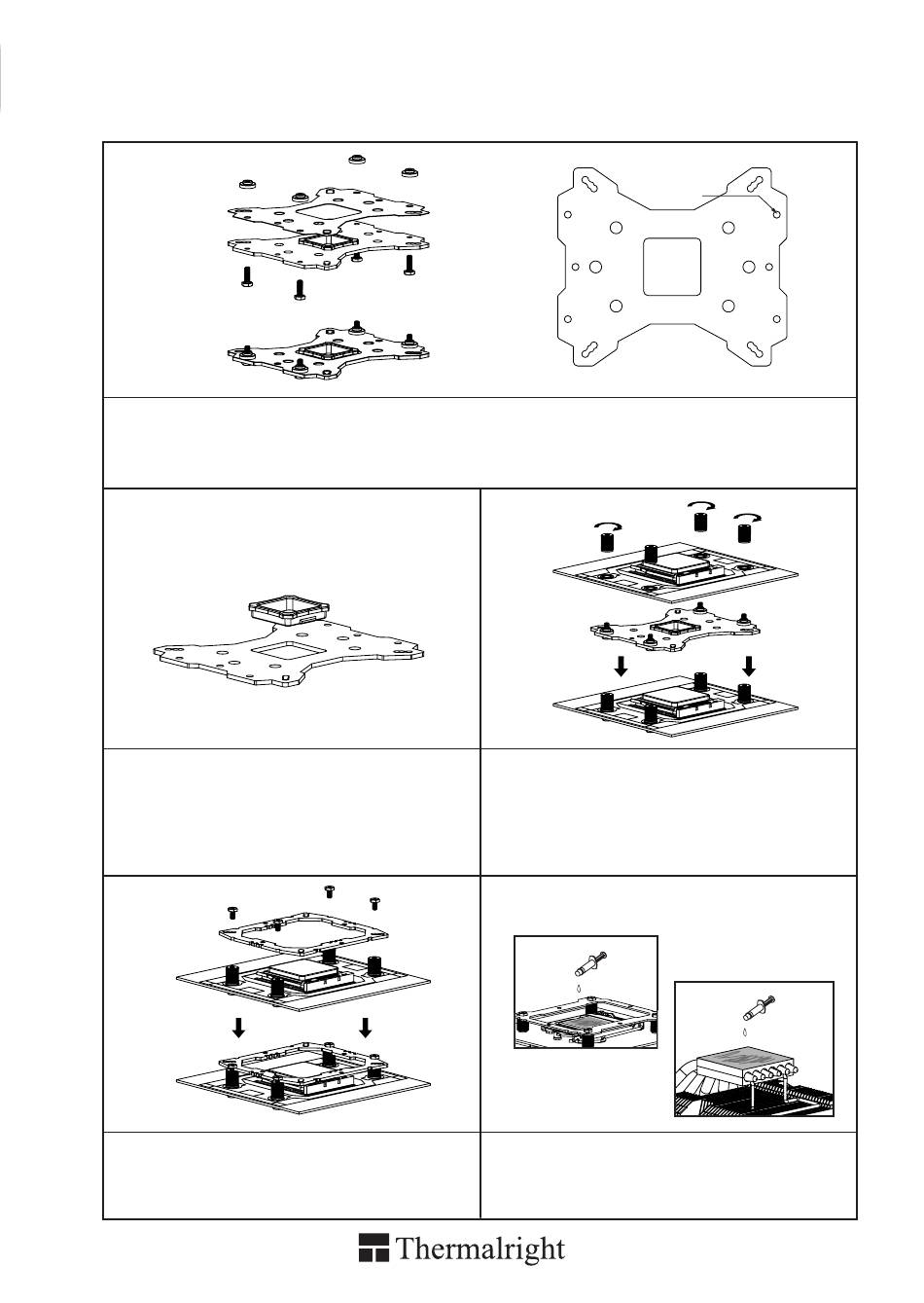 Thermalright