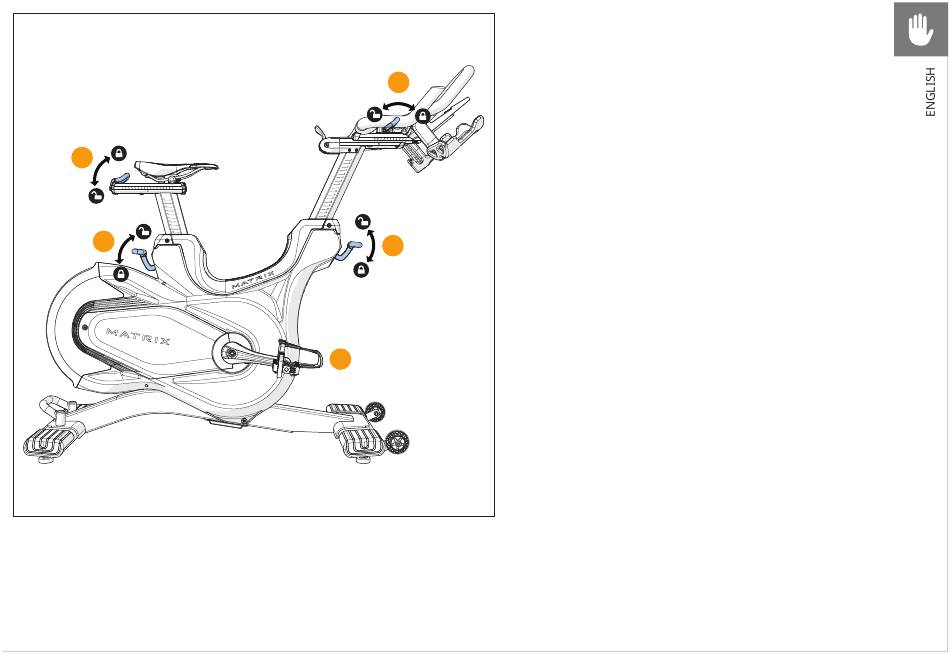 MATRIX

MATRIX

ENGLISH