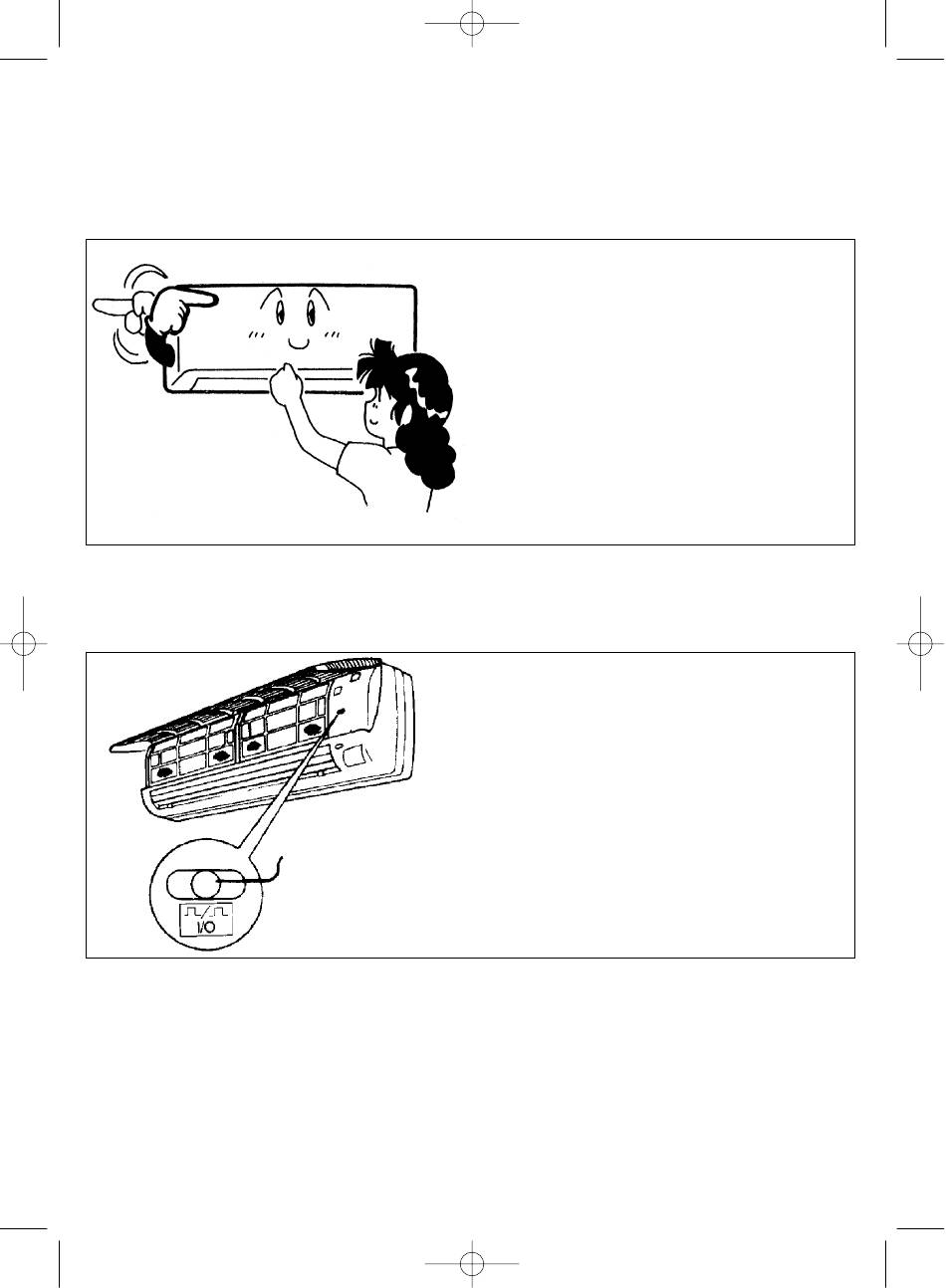 I/O