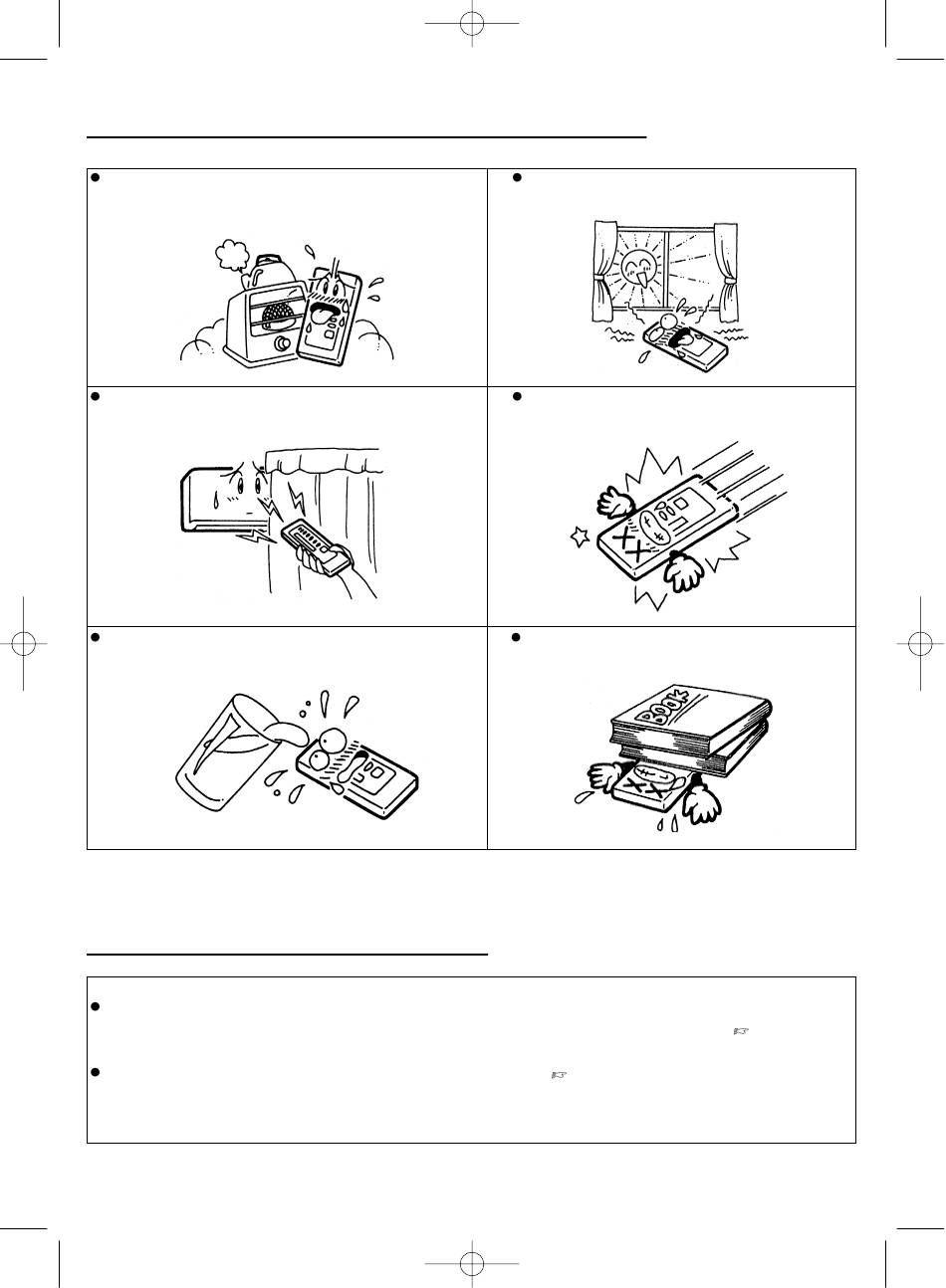 BOOK