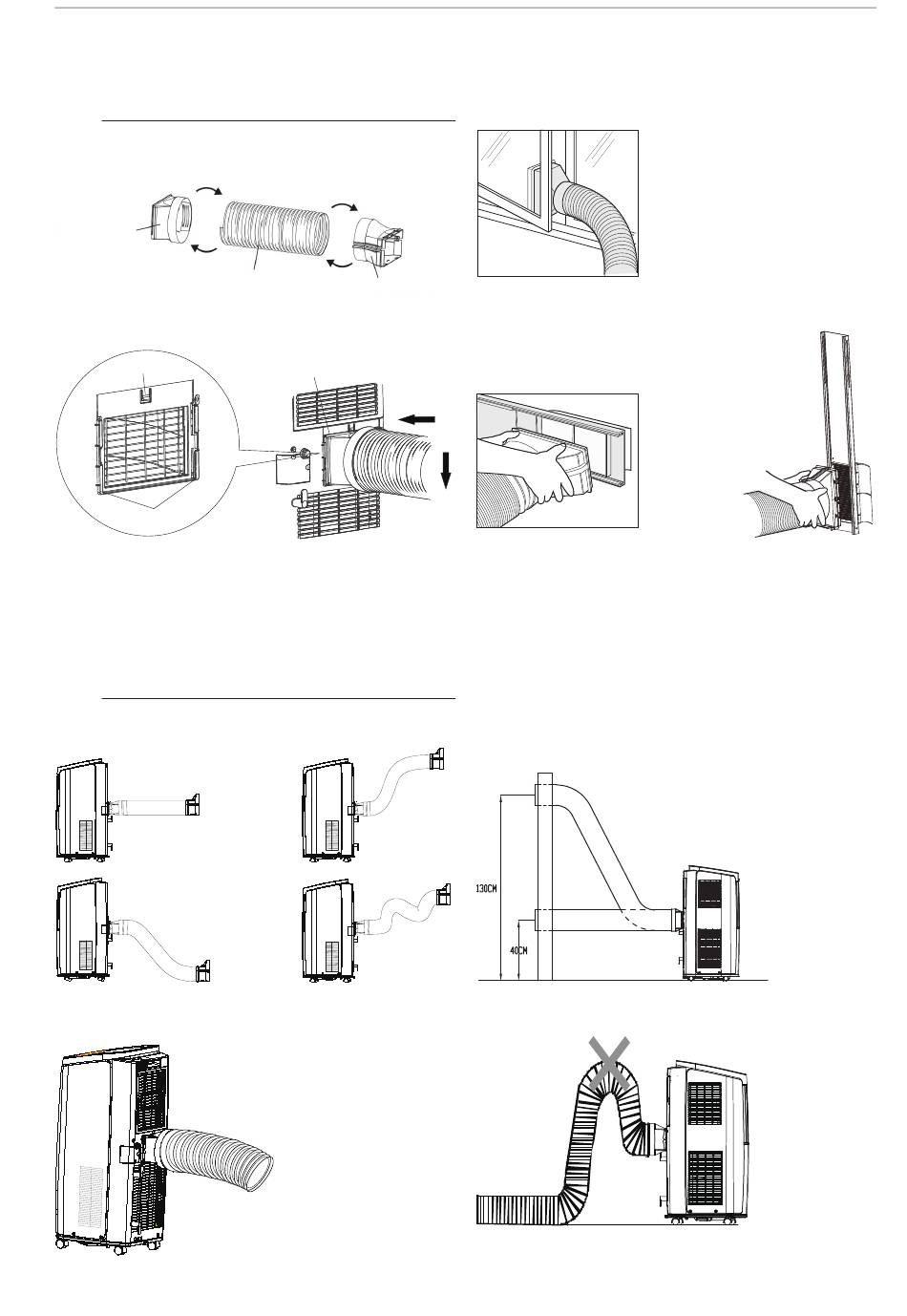 130CM

40CM