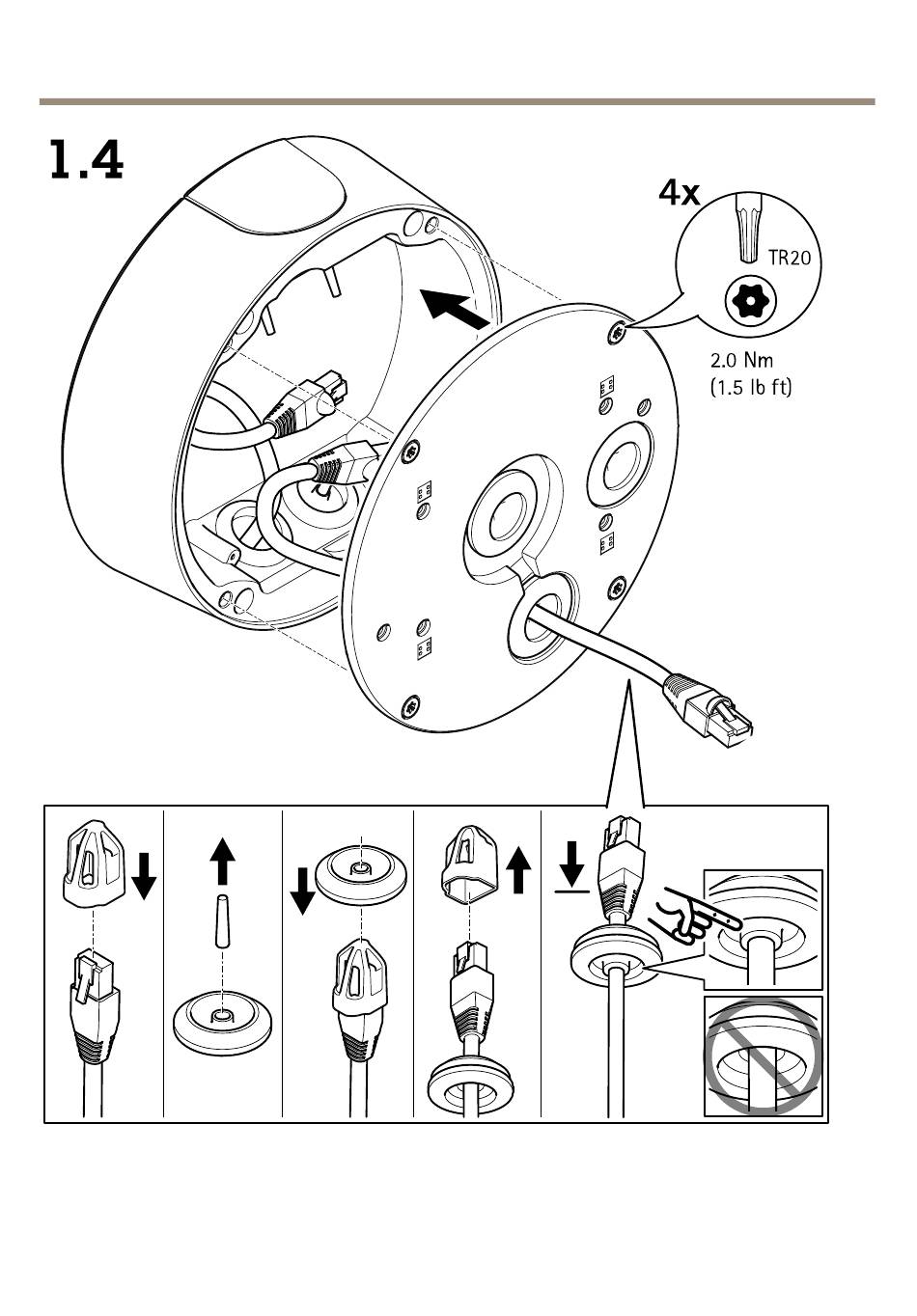 1.4

4x

TR20

2.0 Nm
(1.5 lb ft)