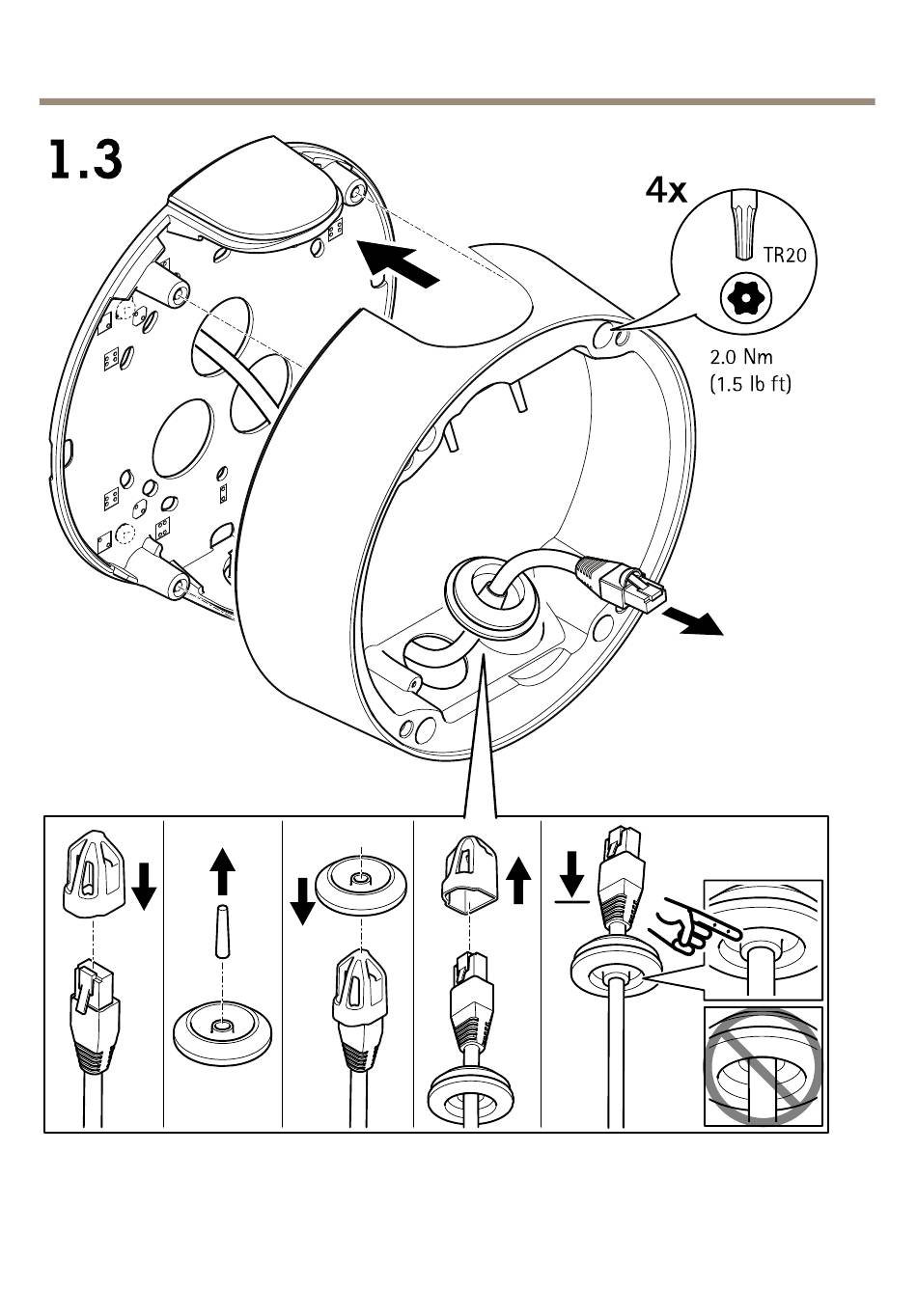 1.3

4x

TR20

2.0 Nm
(1.5 lb ft)