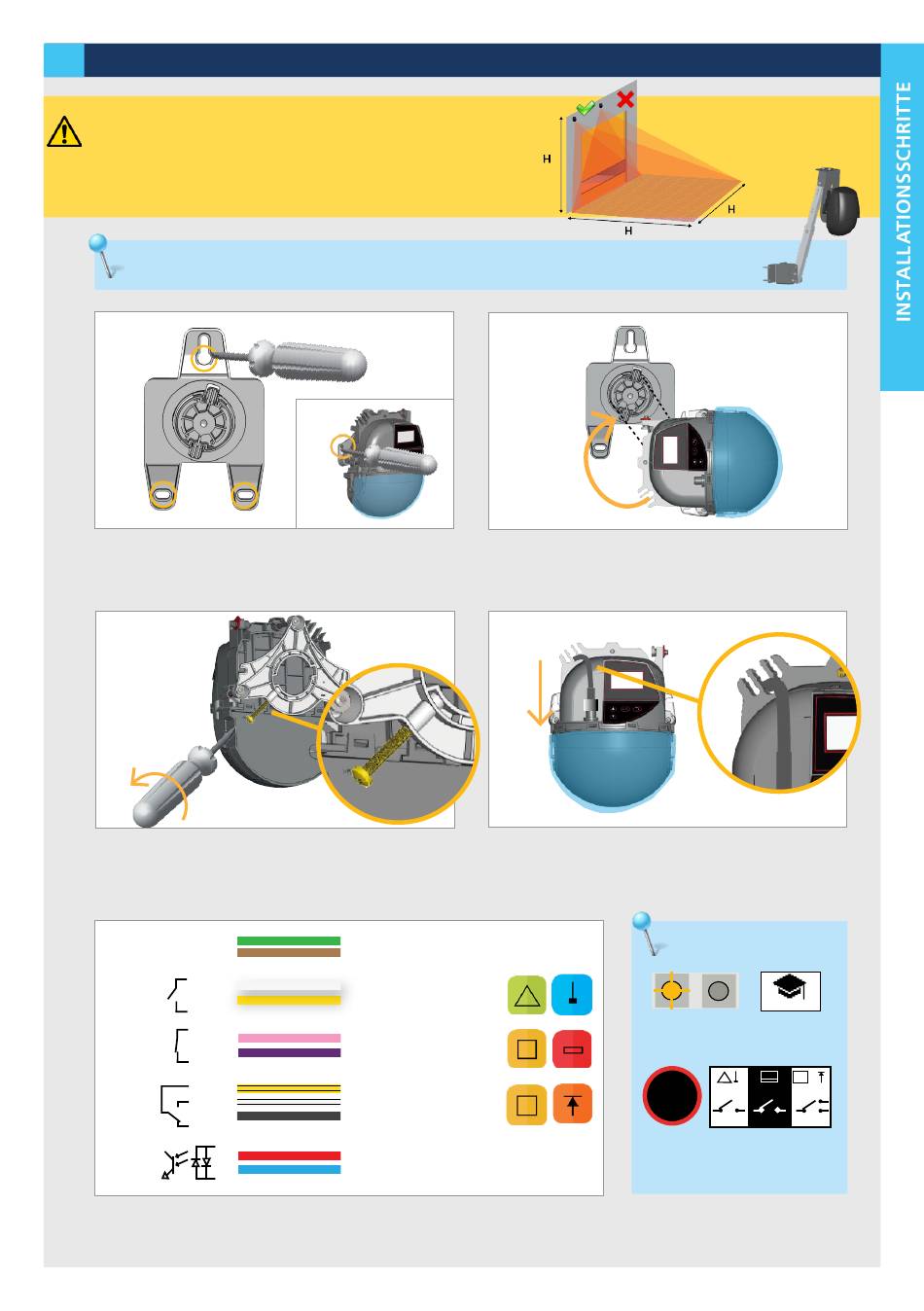 INSTALLATIONSSCHRITTE

H

H

H