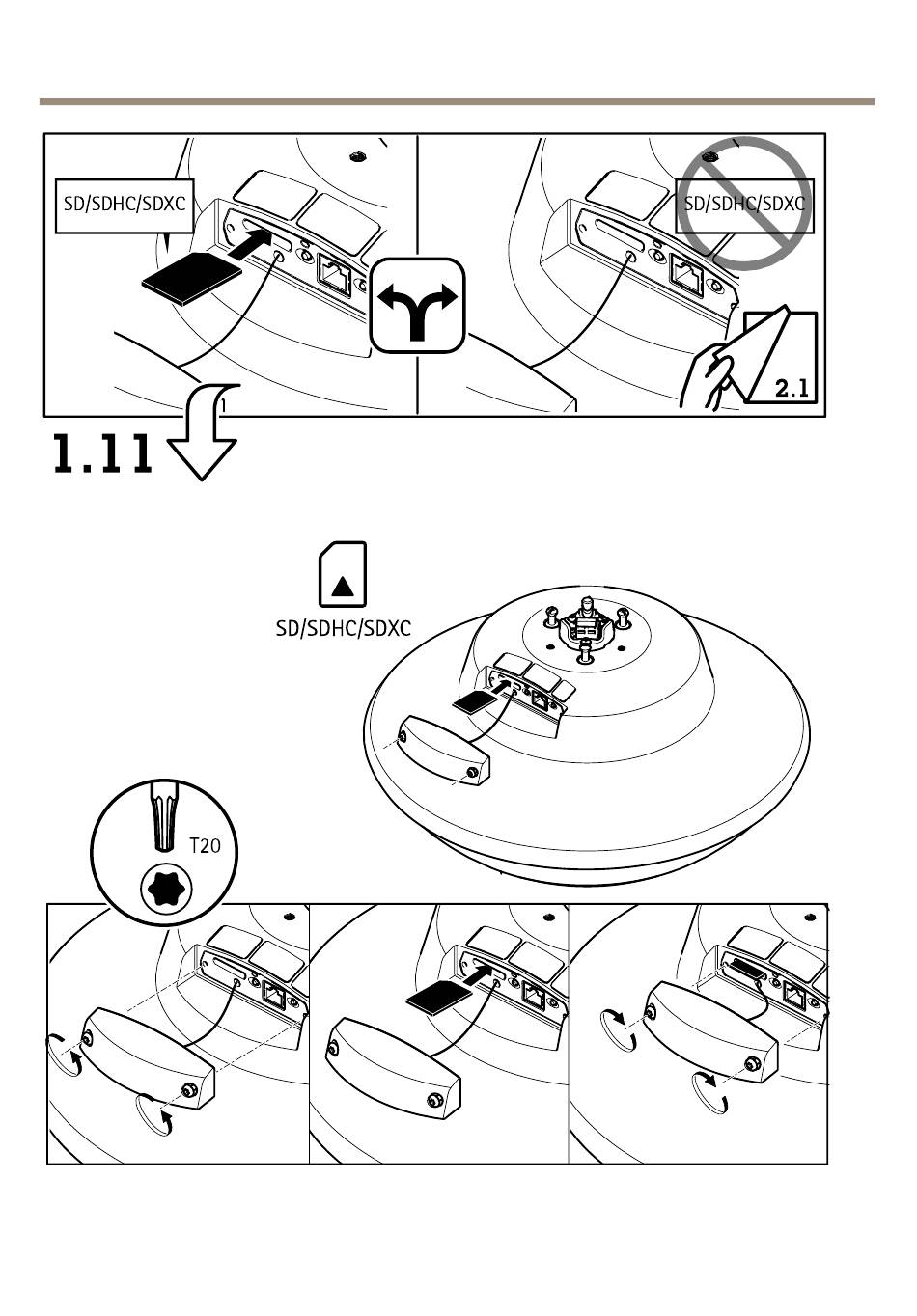 SD/SDHC/SDXC

SD/SDHC/SDXC

2.1

1.11

SD/SDHC/SDXC

T20