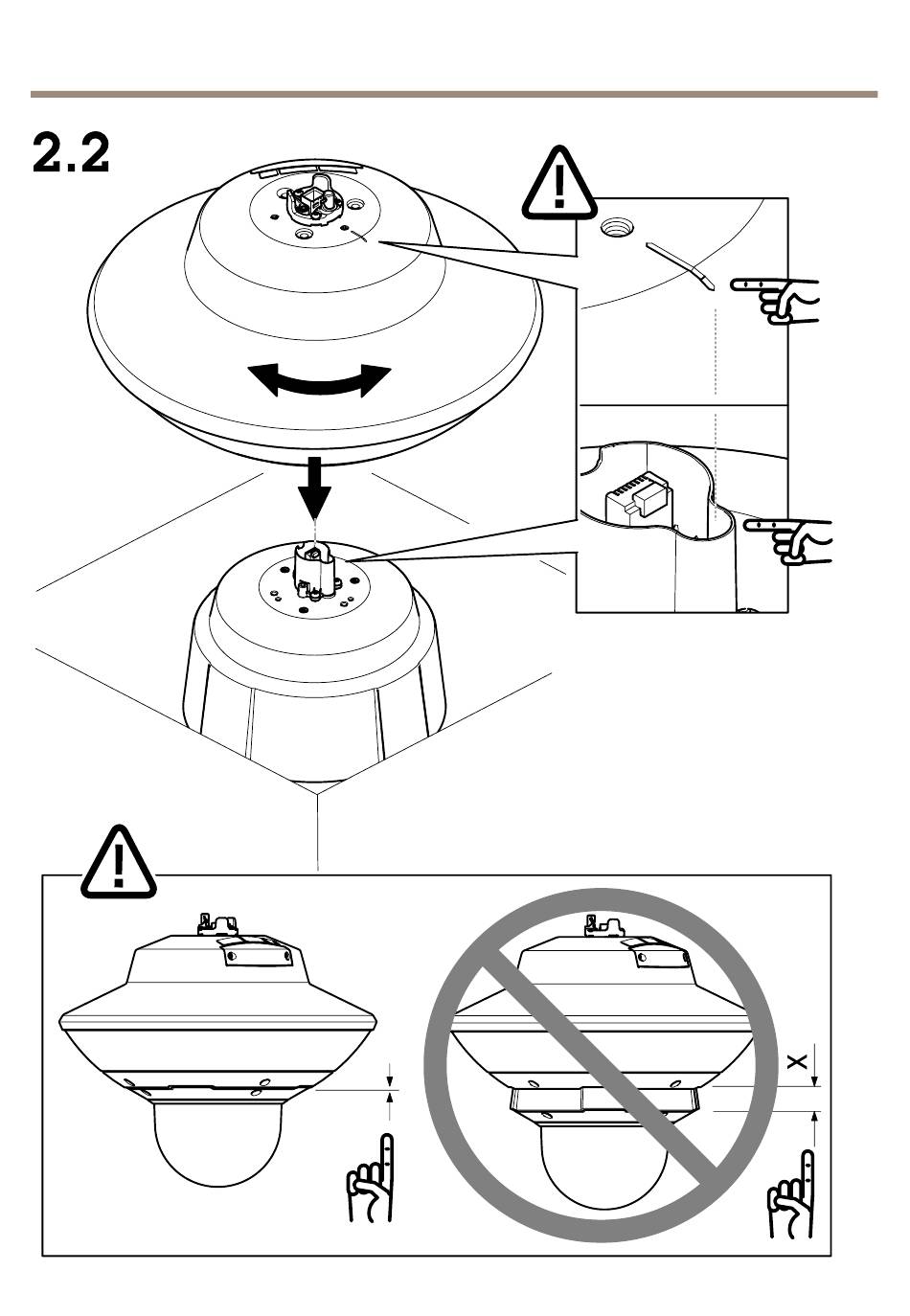 2.2

X