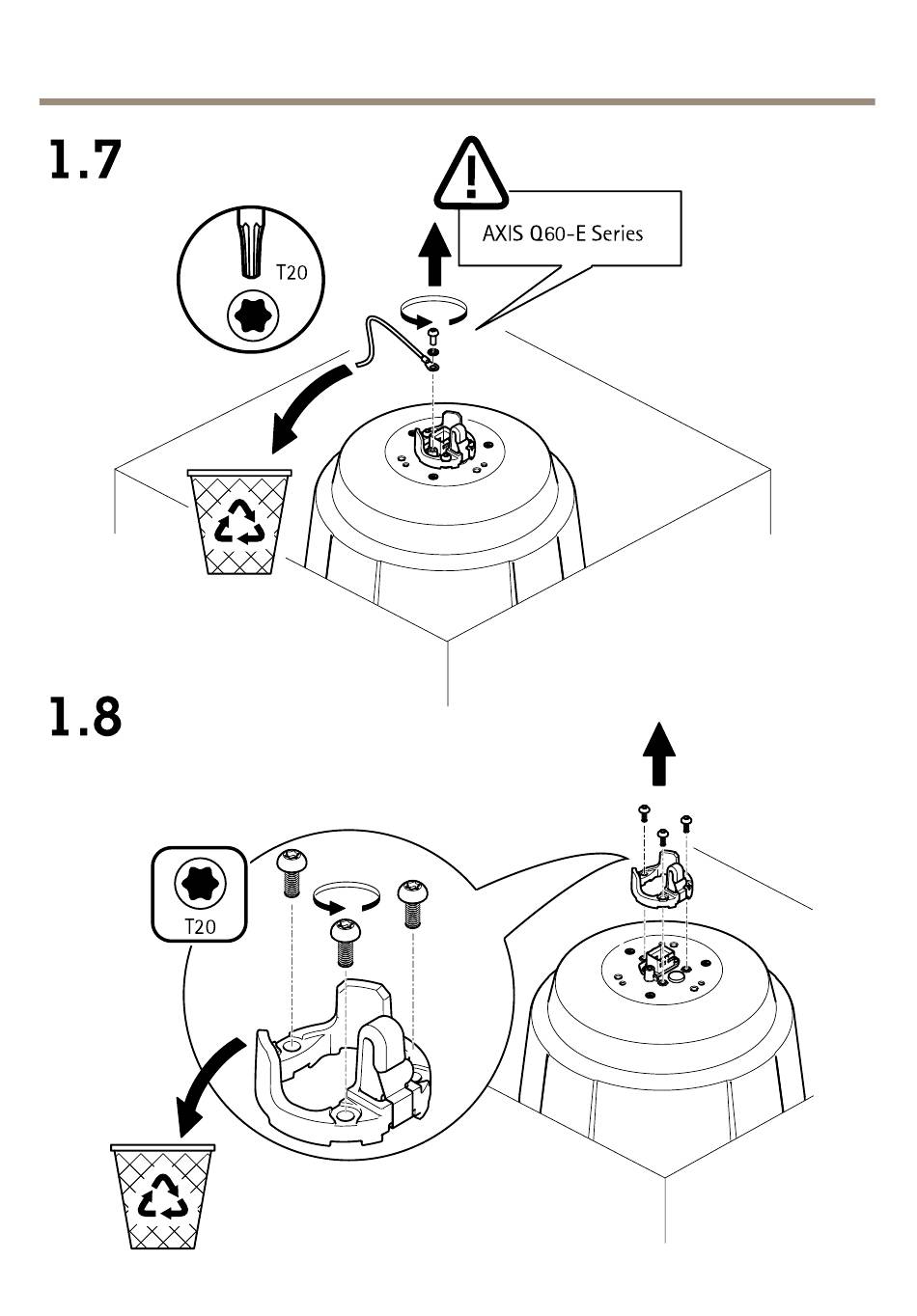 1.7

T20

AXIS Q60-E Series

1.8

T20