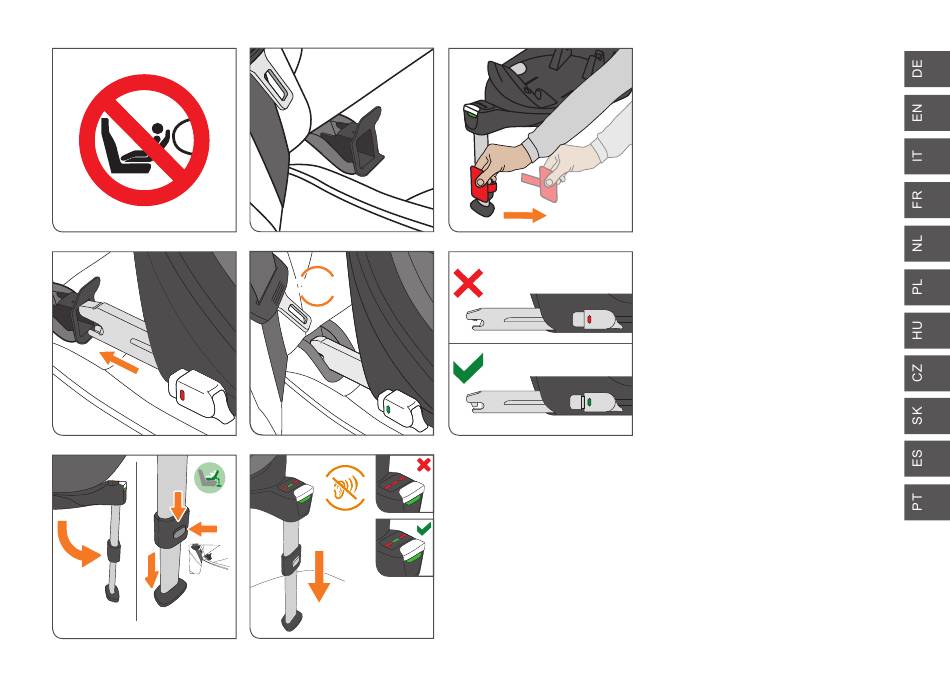 DE
EN
IT
FR
NL
PL
HU
CZ
SK
ES
PT