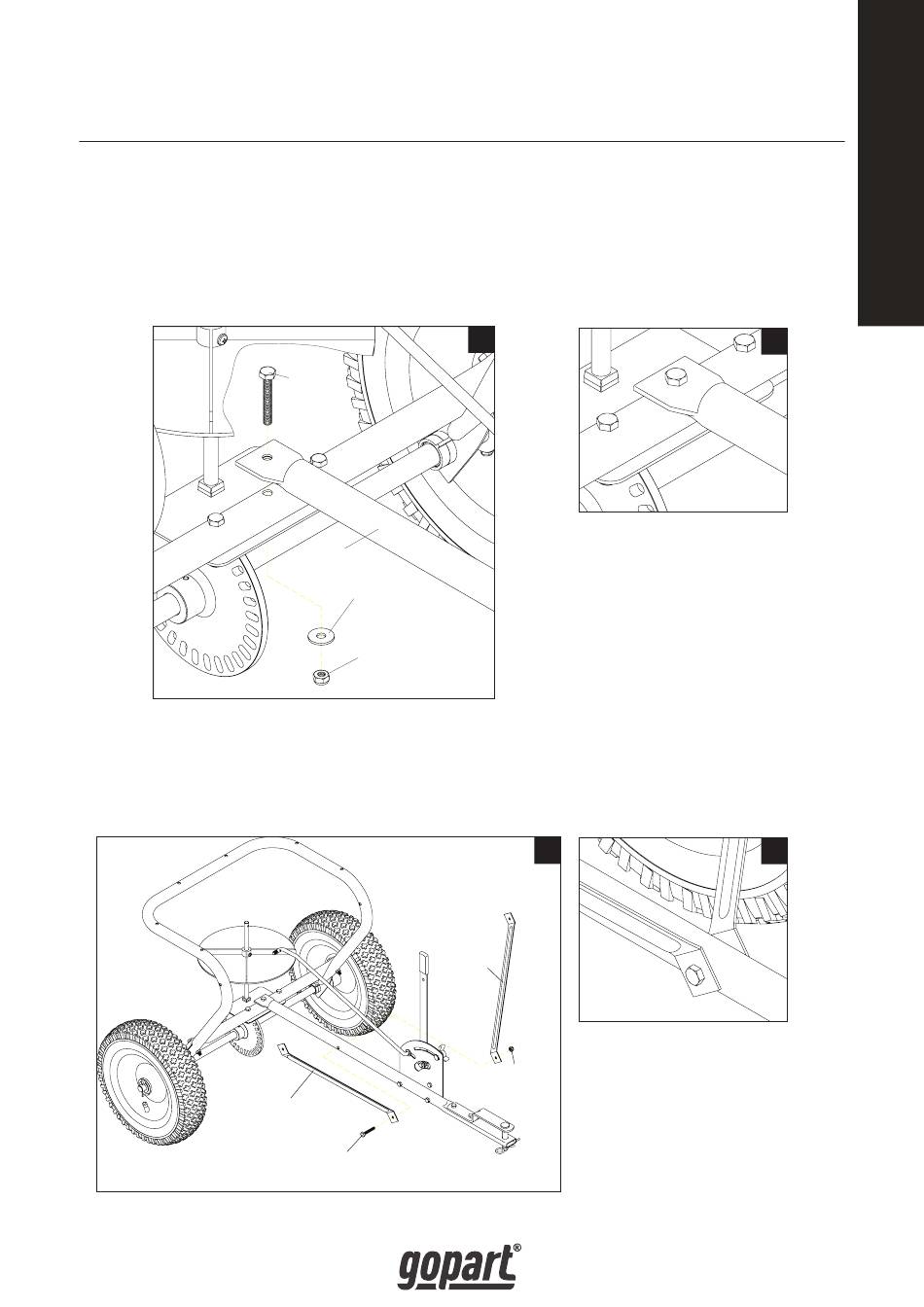 gopart®