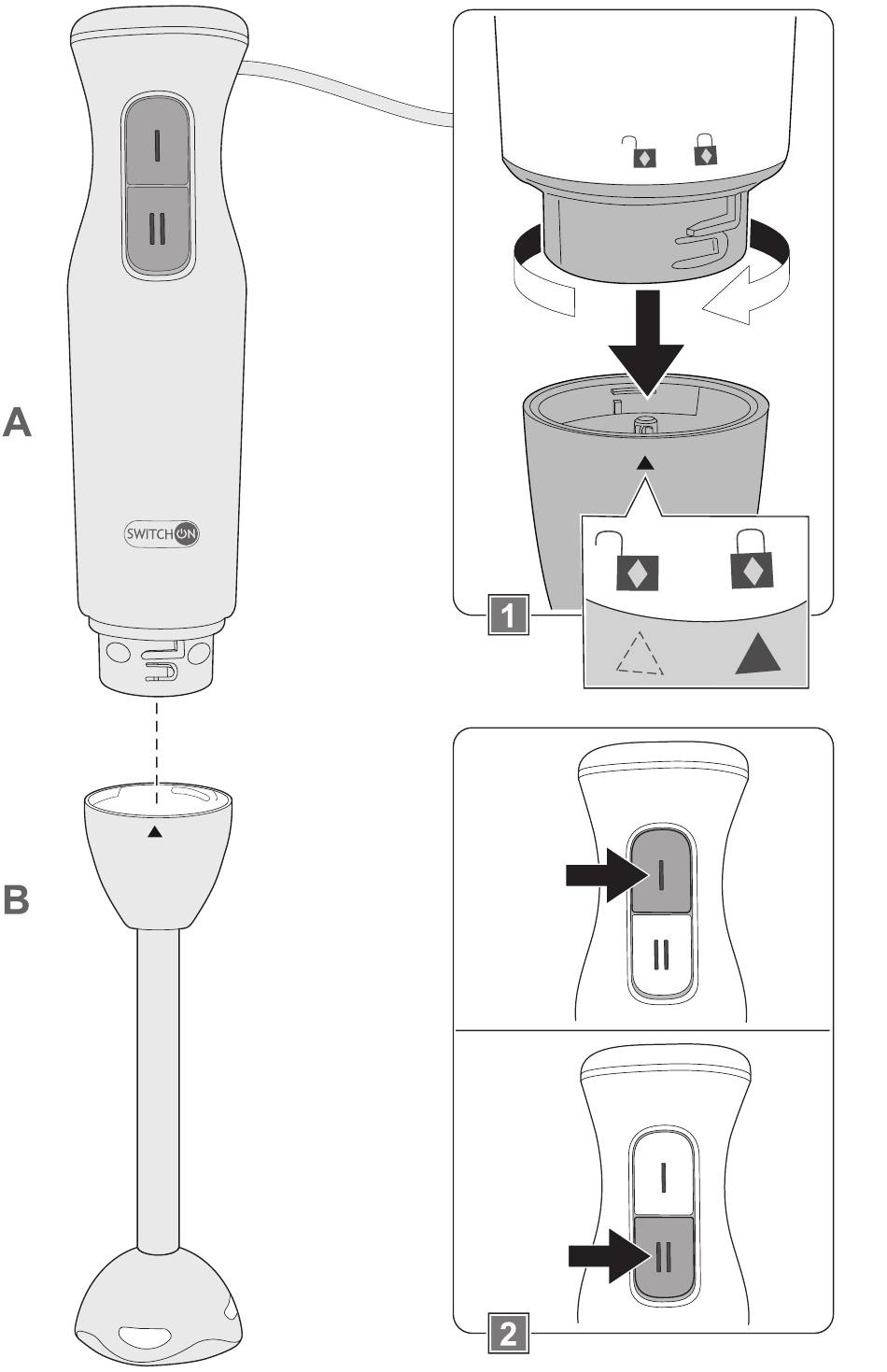 I
II
A
SWITCH ON
B
1
I
II
I
II
2