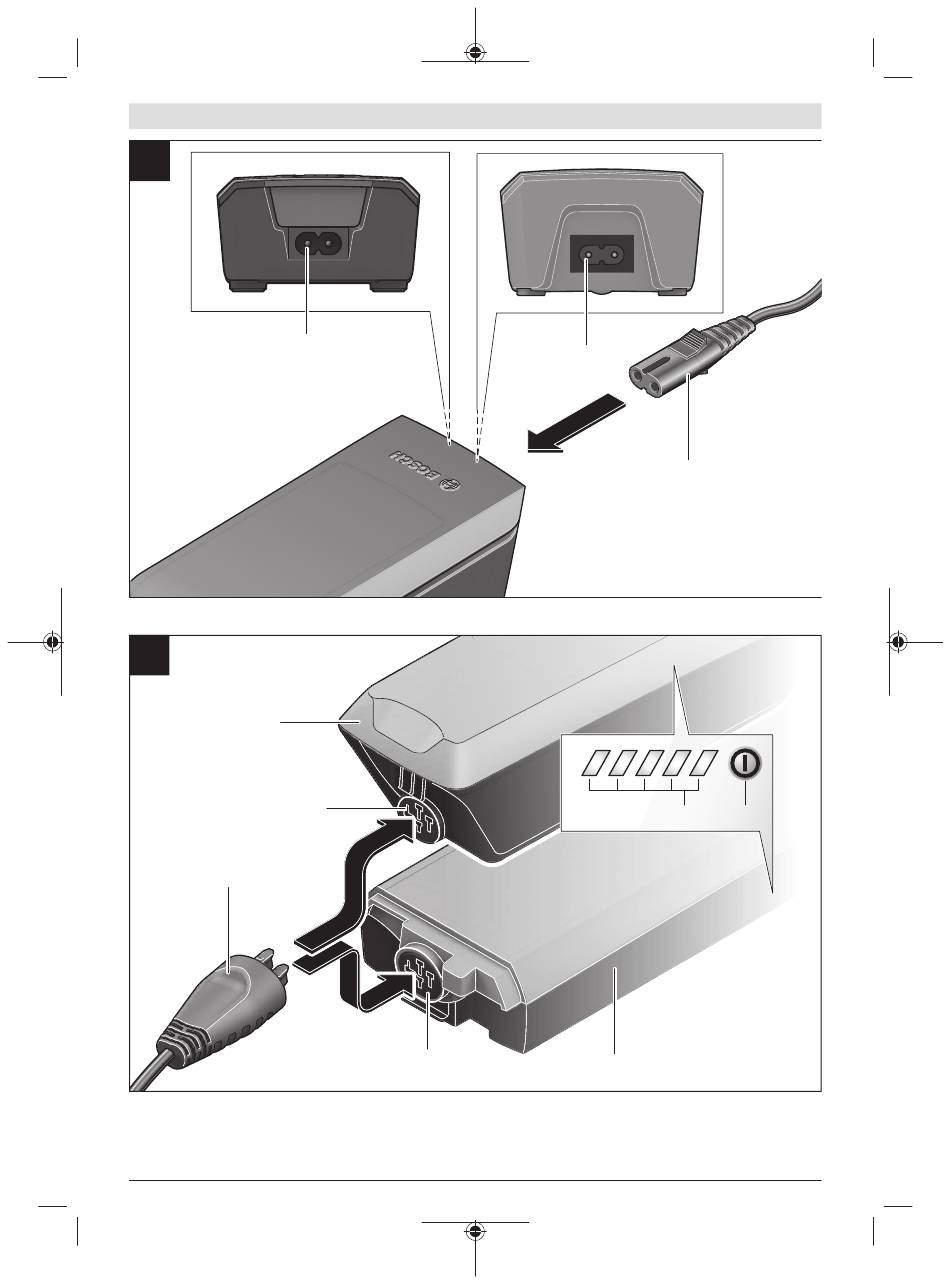 BOSCH