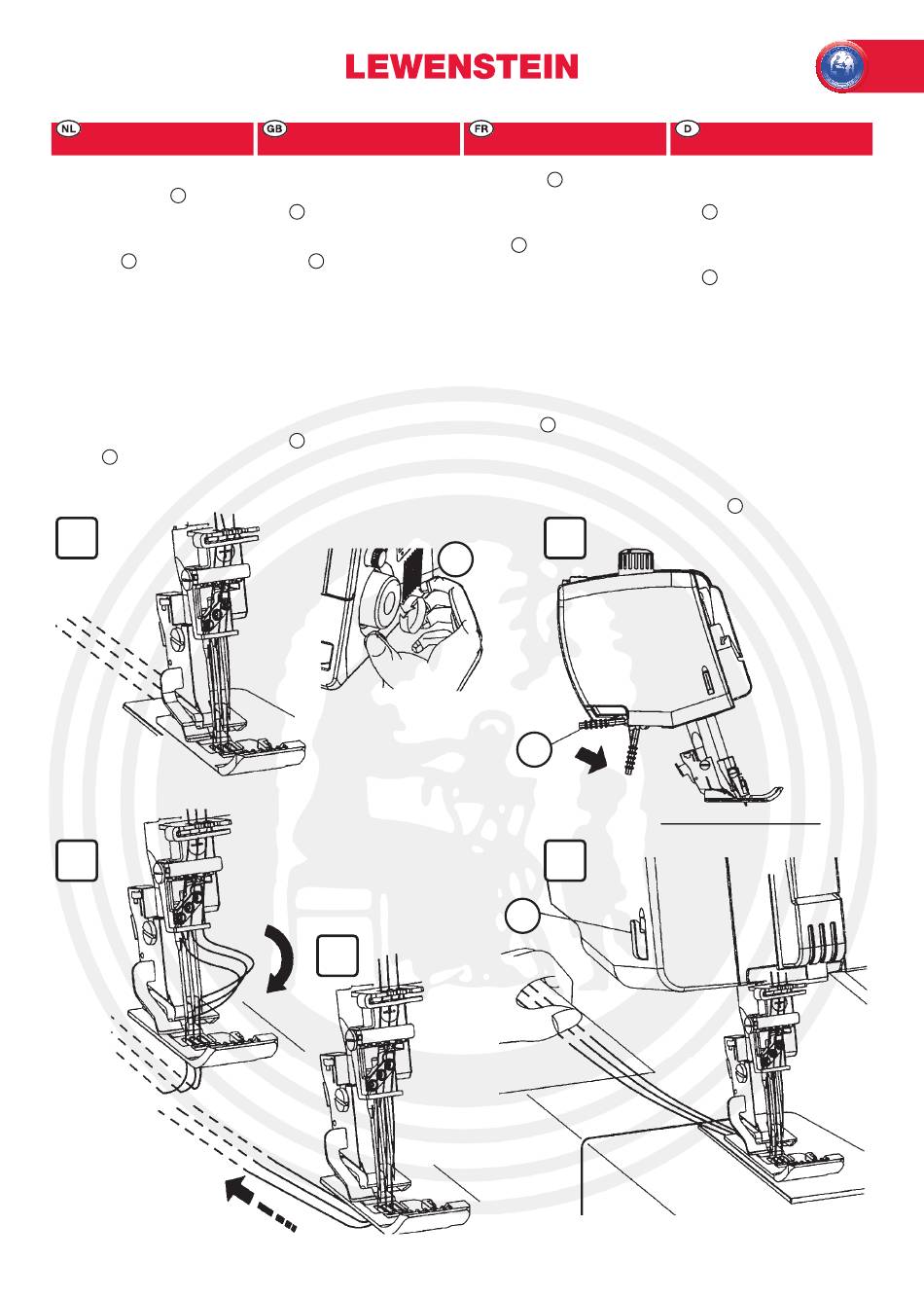 LEWENSTEIN

NL

GB

FR

D