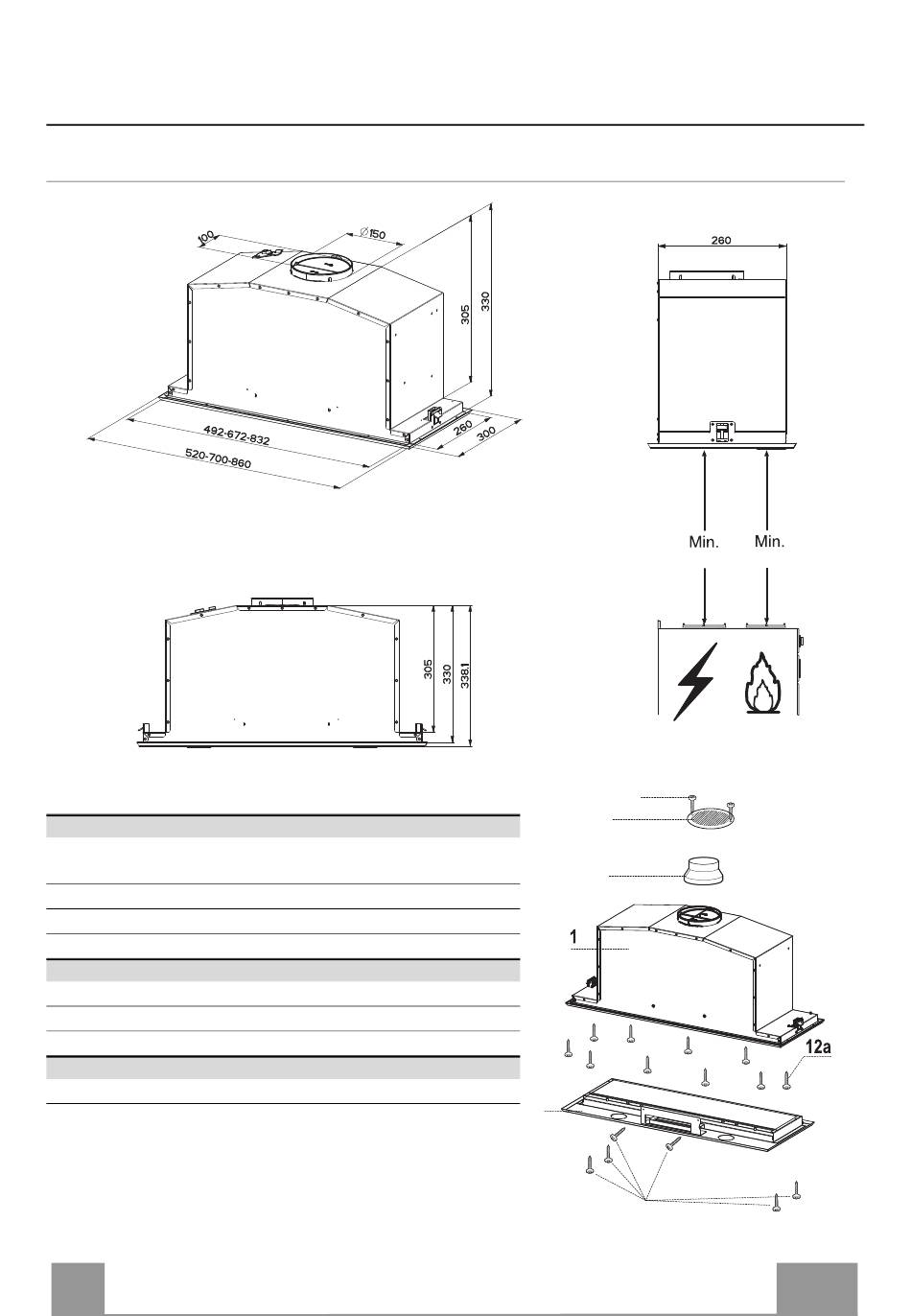 100

Ø150

305

330

492-672-832

520-700-860

260

300

260

Min.

Min.

305

330

338.1

1

12a