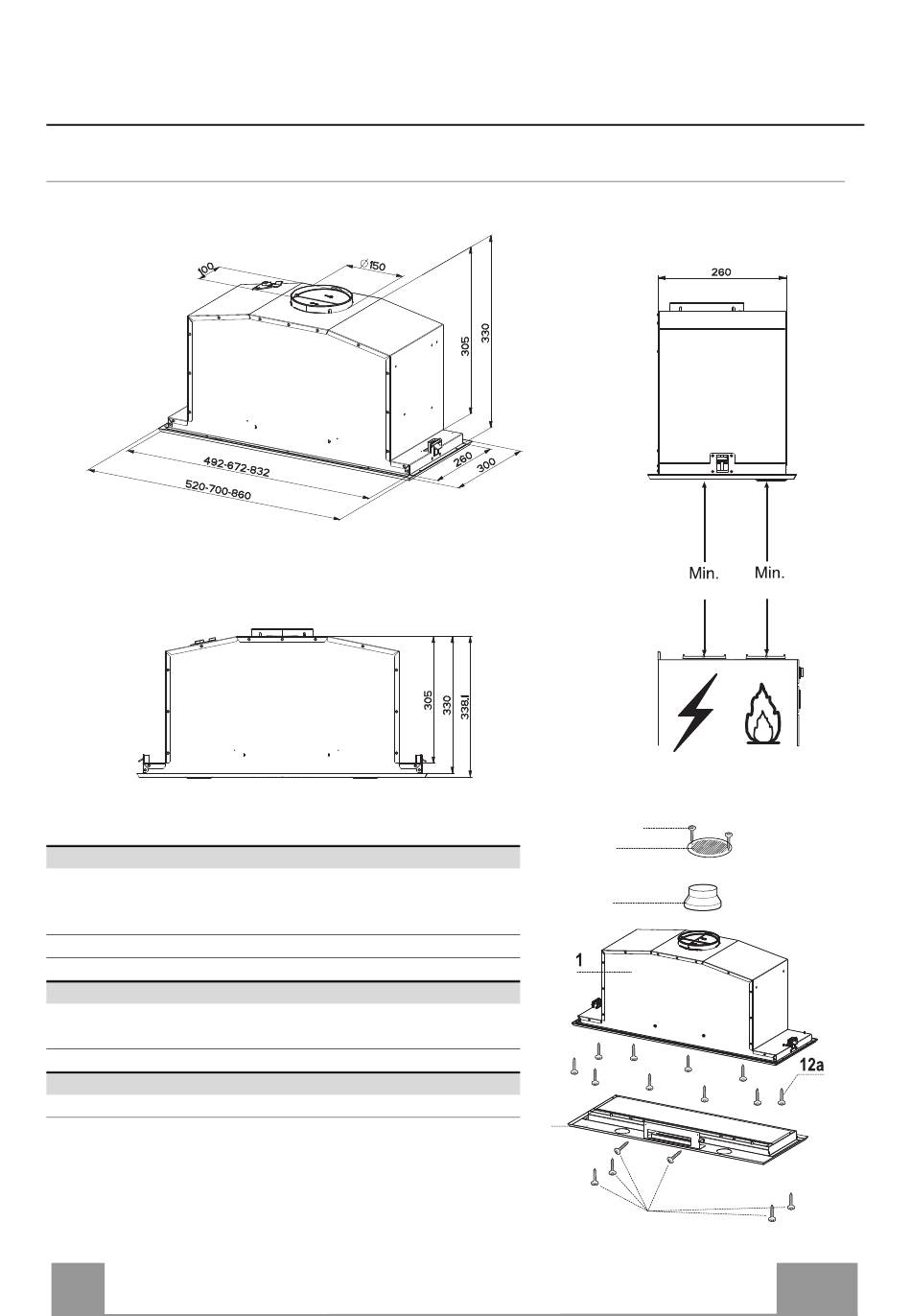 100

$\varnothing$150

305

330

492-672-832

520-700-860

260

300

260

Min.

Min.

305

330

338.1

1

12a