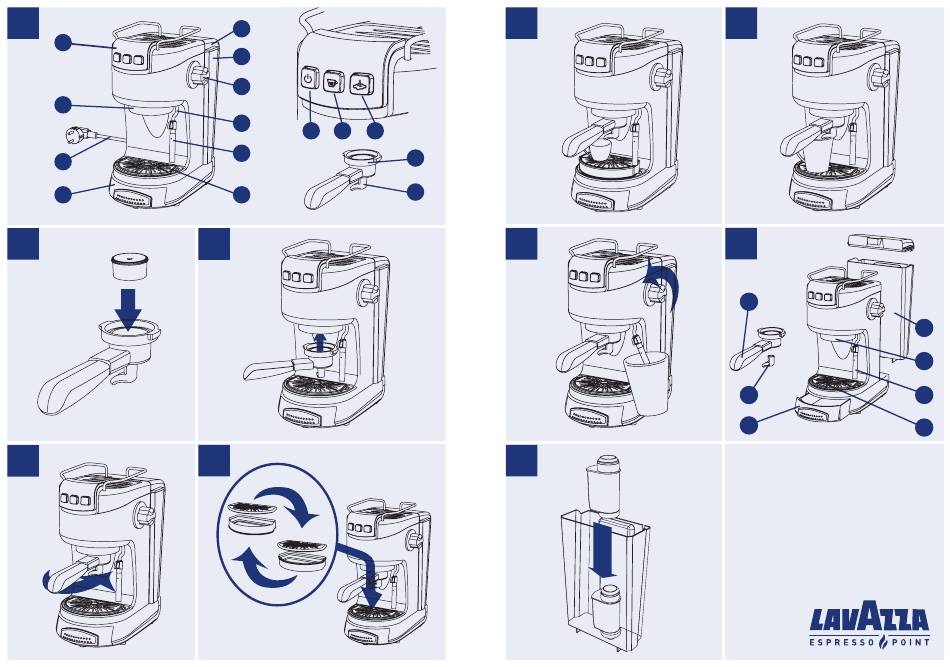 LAVAZZA
ESPRESSO POINT