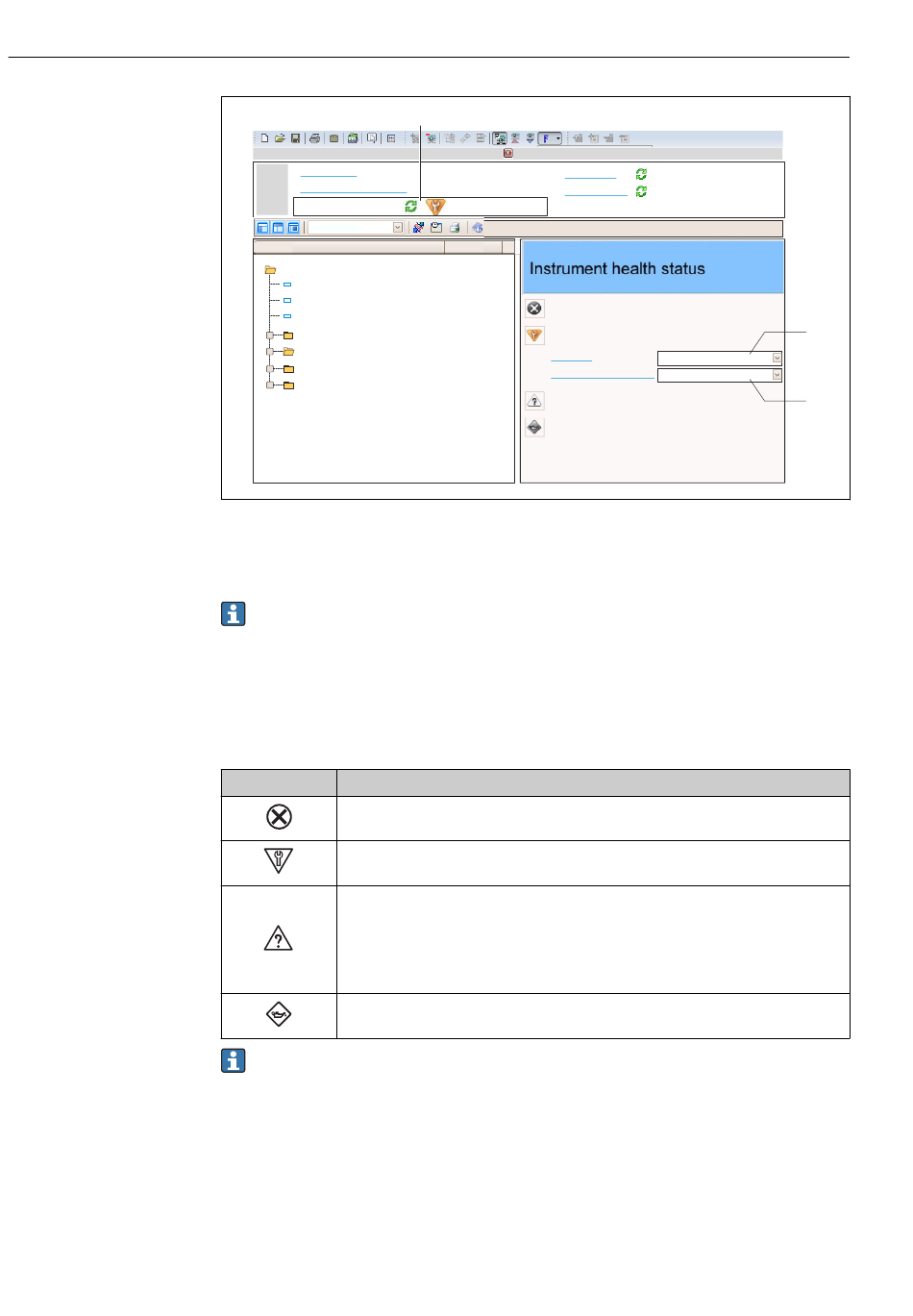 Instrument health status