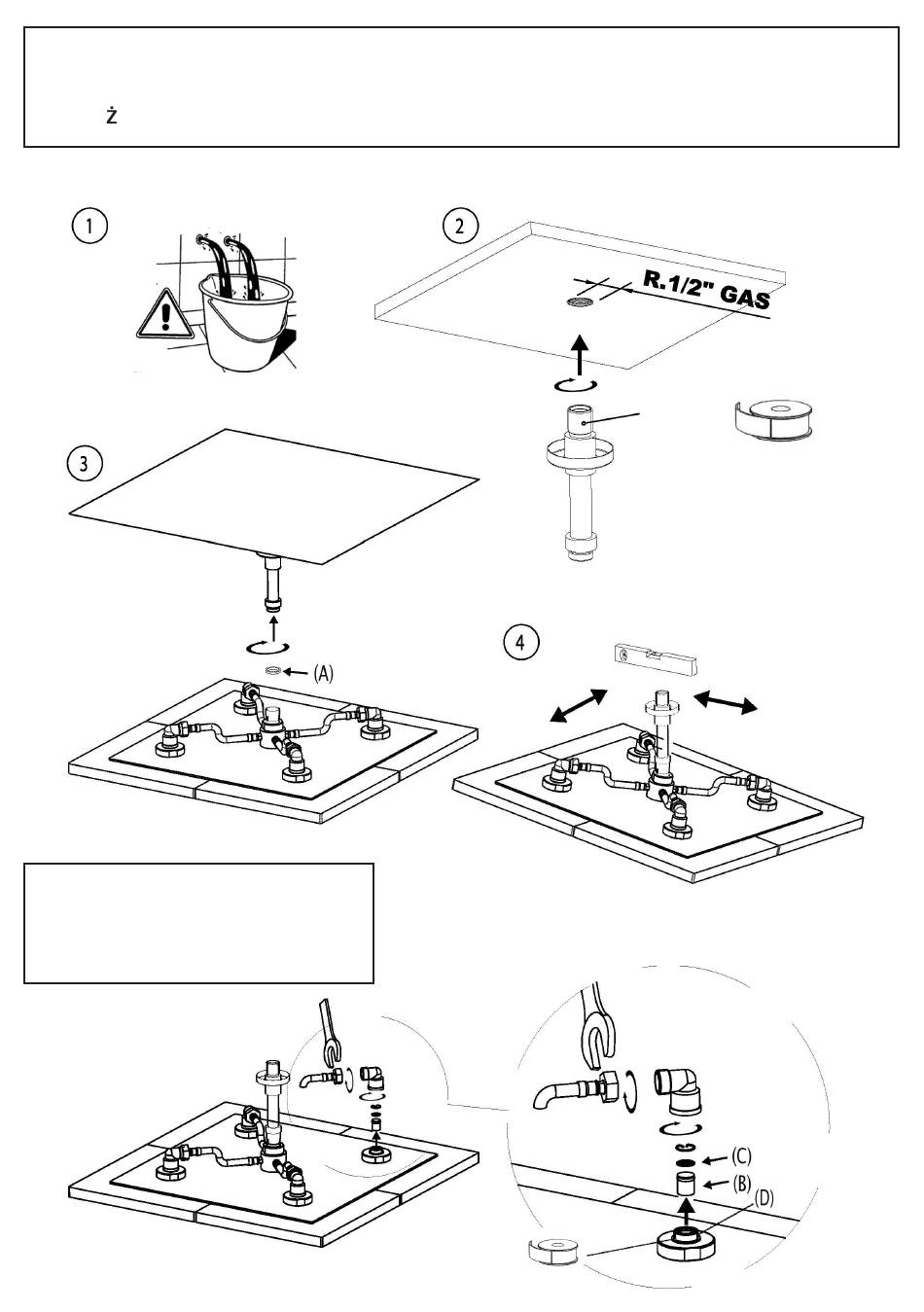 ż

1

2

R.1/2" GAS

3

(A)

4

(C)

(B)

(D)