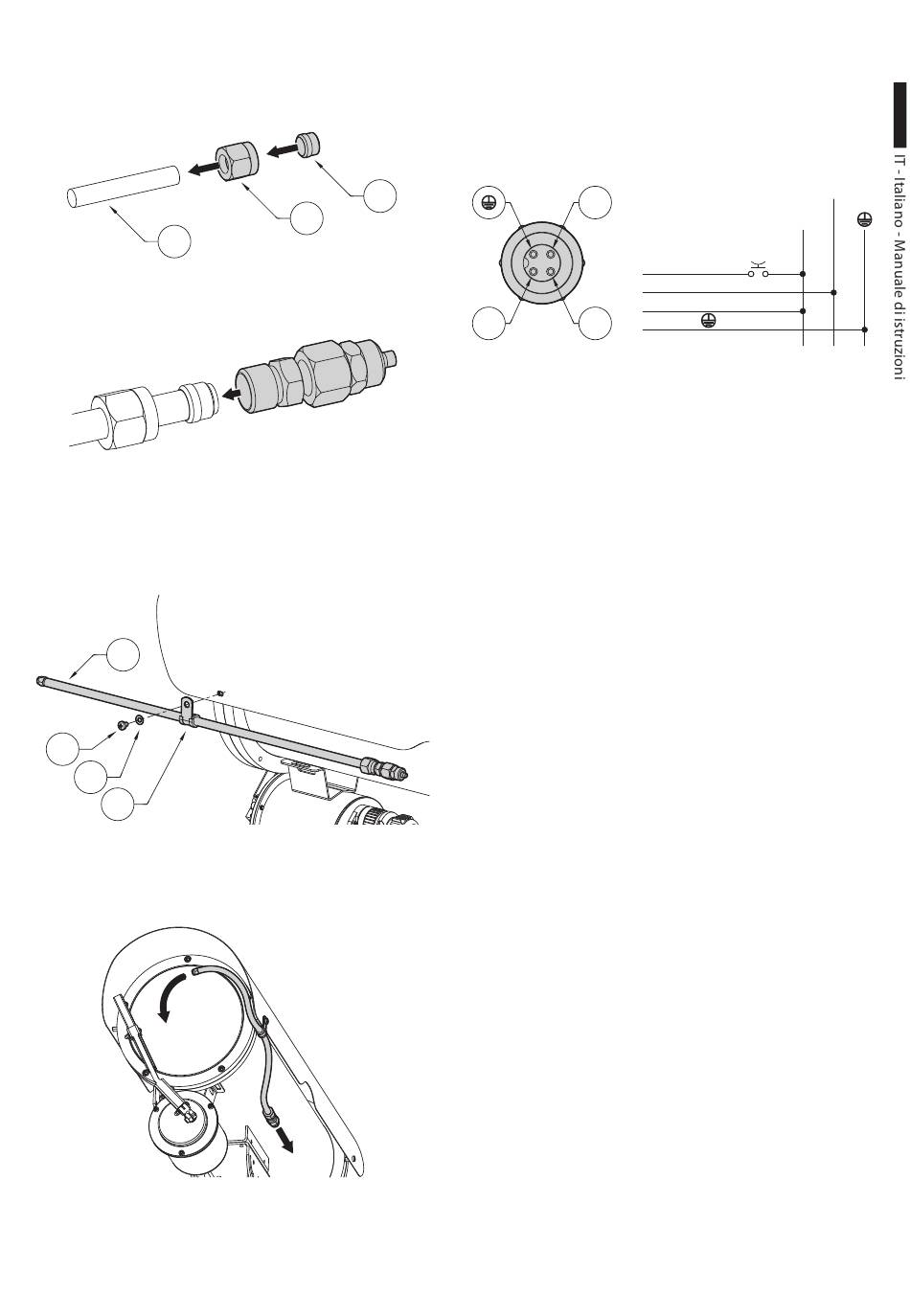 IT - Italiano - Manuale di istruzioni